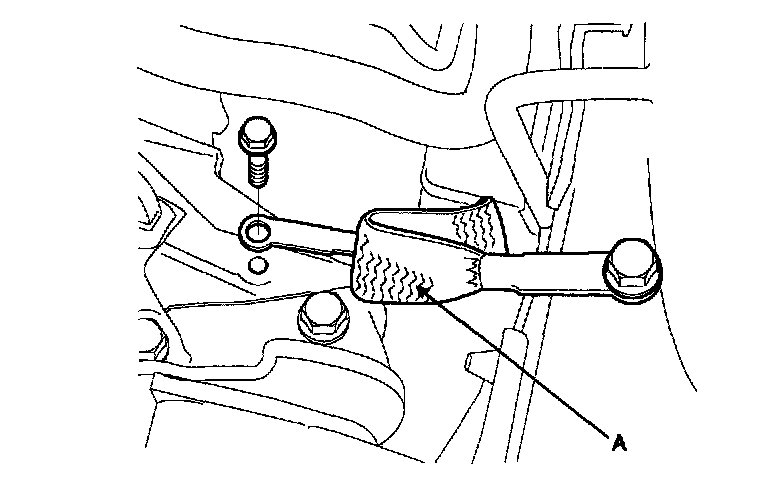 A