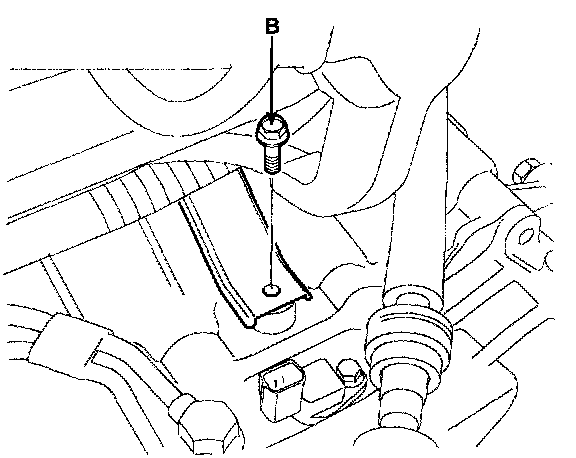 B