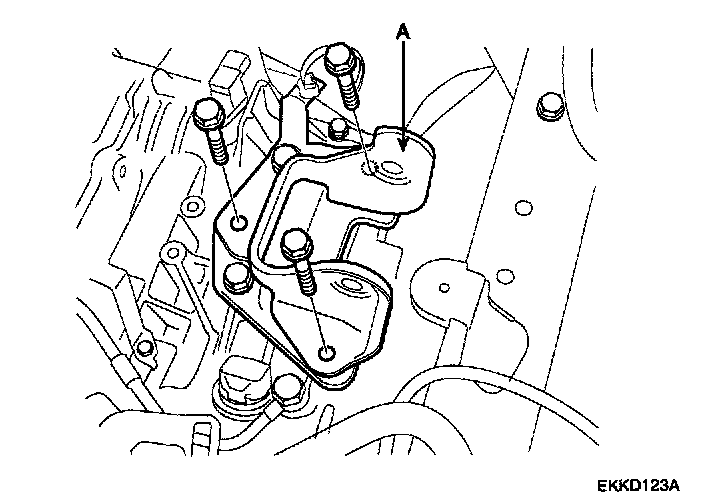 A

EKKD123A