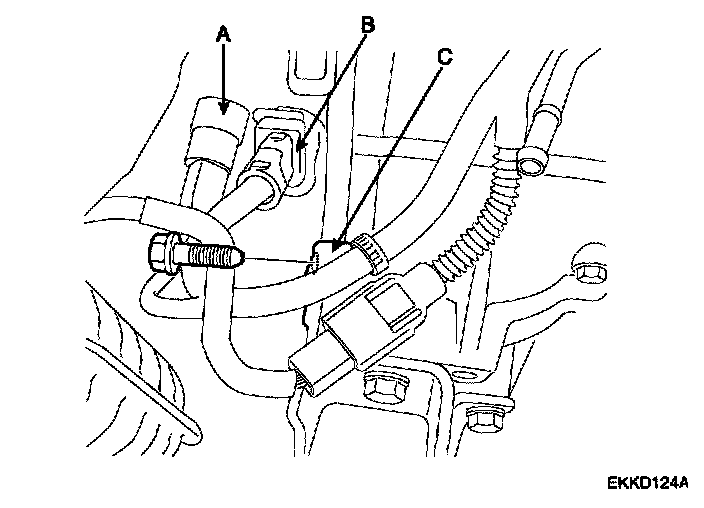 A
B
C
EKKD124A