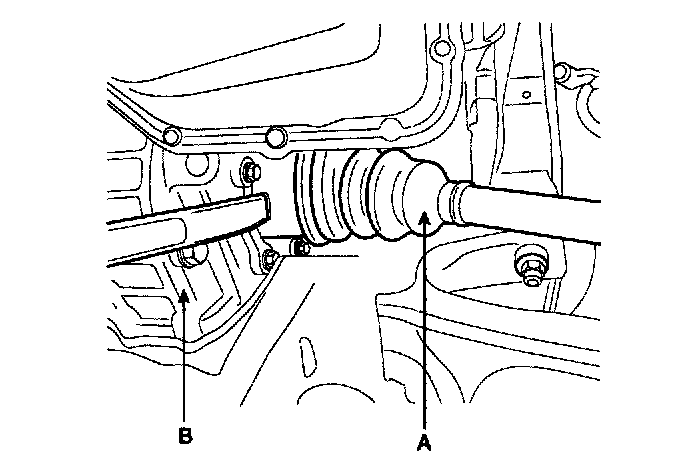 B

A