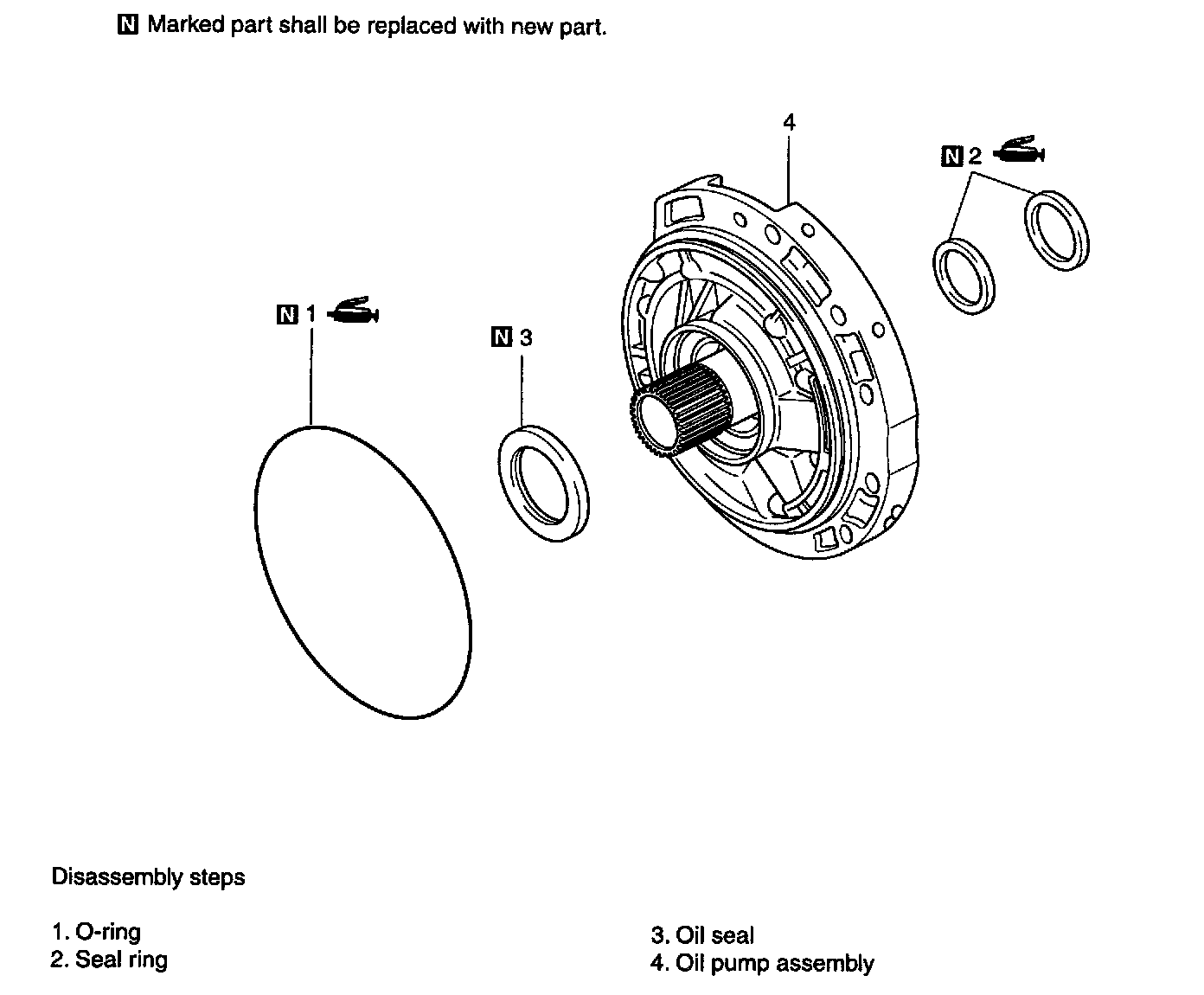 N Marked part shall be replaced with new part.

4

N 2

N 1

N 3

Disassembly steps

1. O-ring
2. Seal ring

3. Oil seal
4. Oil pump assembly