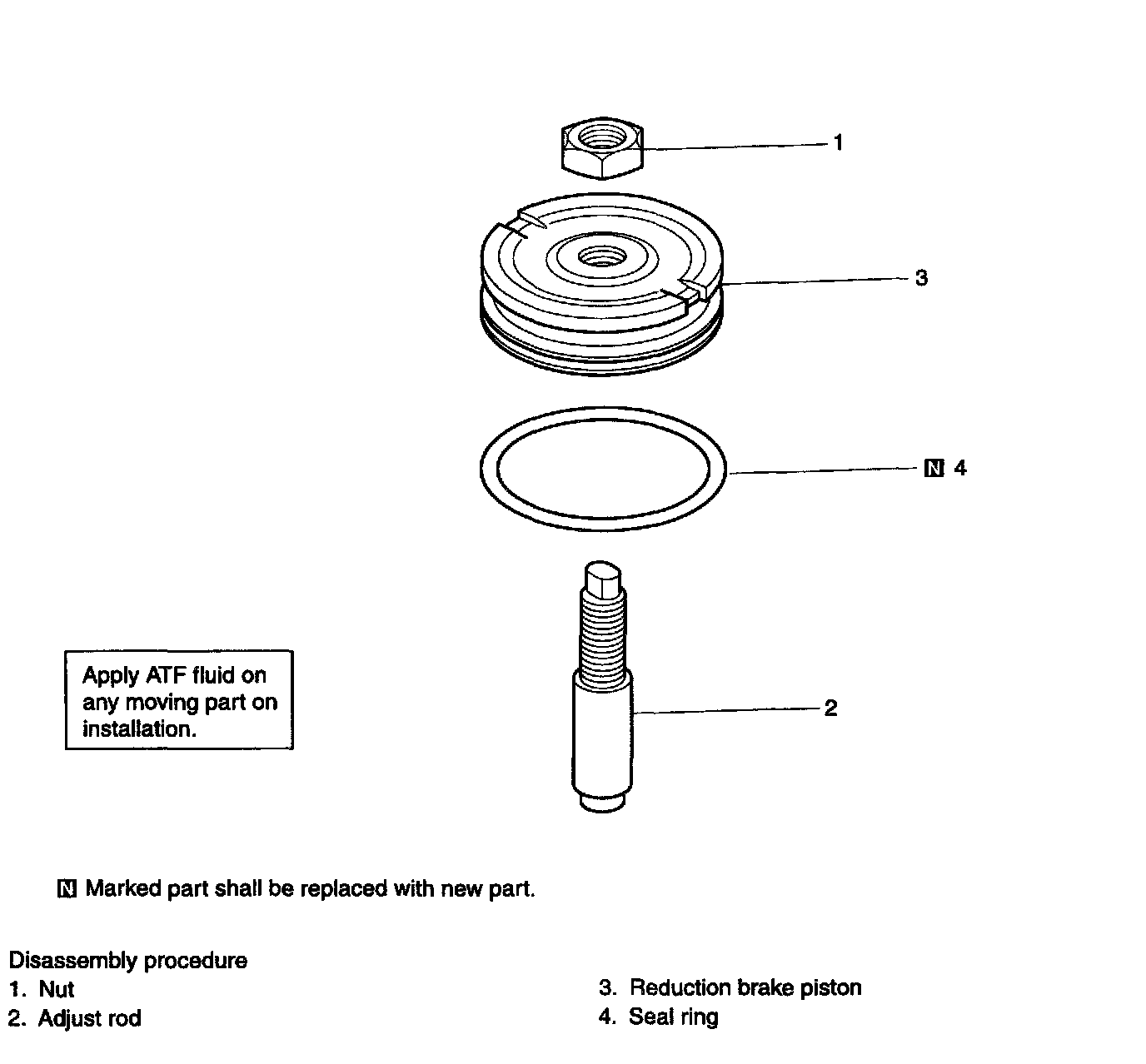 1

3

N 4

Apply ATF fluid on any moving part on installation.

2

N Marked part shall be replaced with new part.

Disassembly procedure
1. Nut
2. Adjust rod
3. Reduction brake piston
4. Seal ring