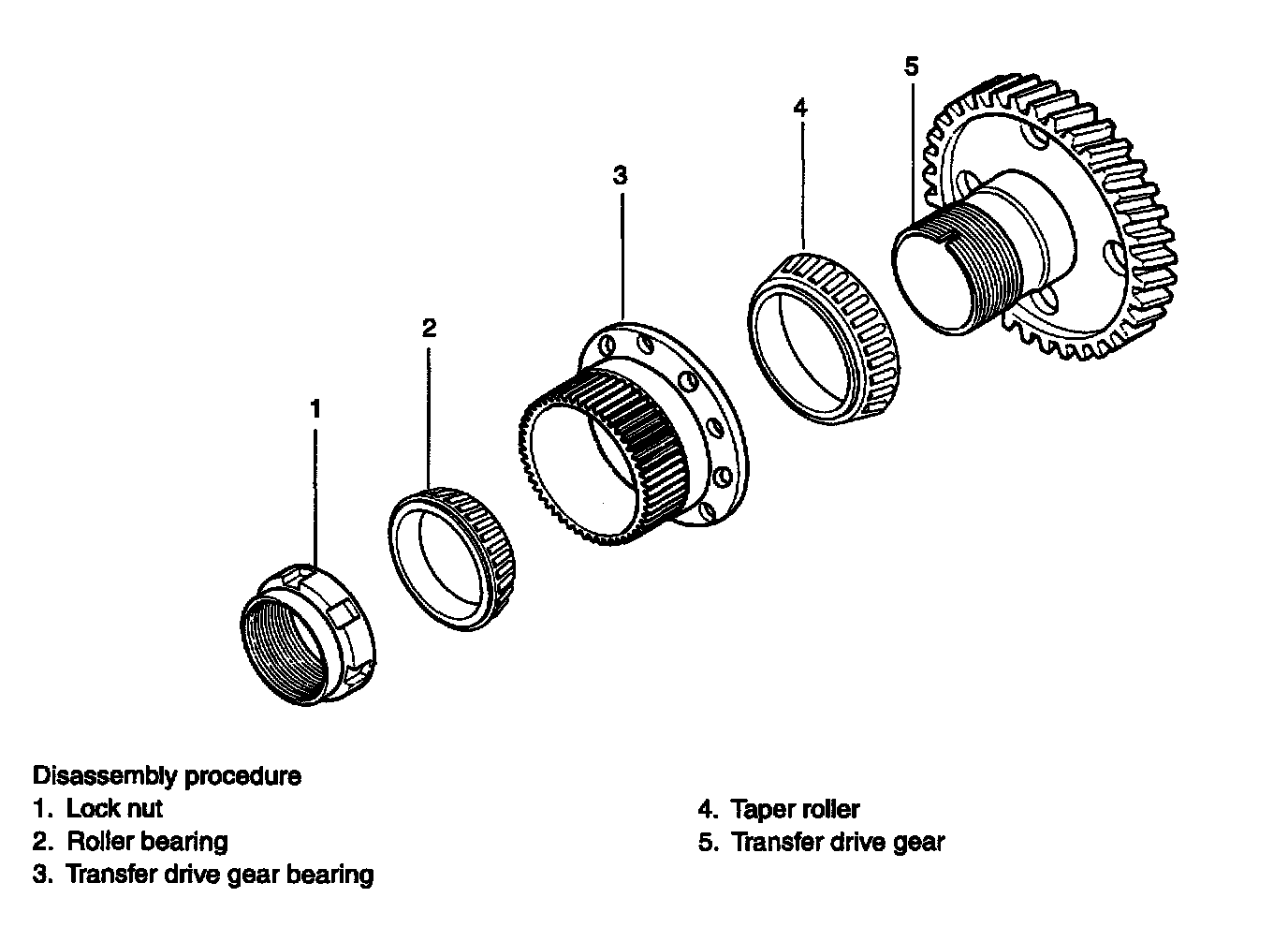 5

4

3

2

1

Disassembly procedure
1. Lock nut
2. Roller bearing
3. Transfer drive gear bearing

4. Taper roller
5. Transfer drive gear