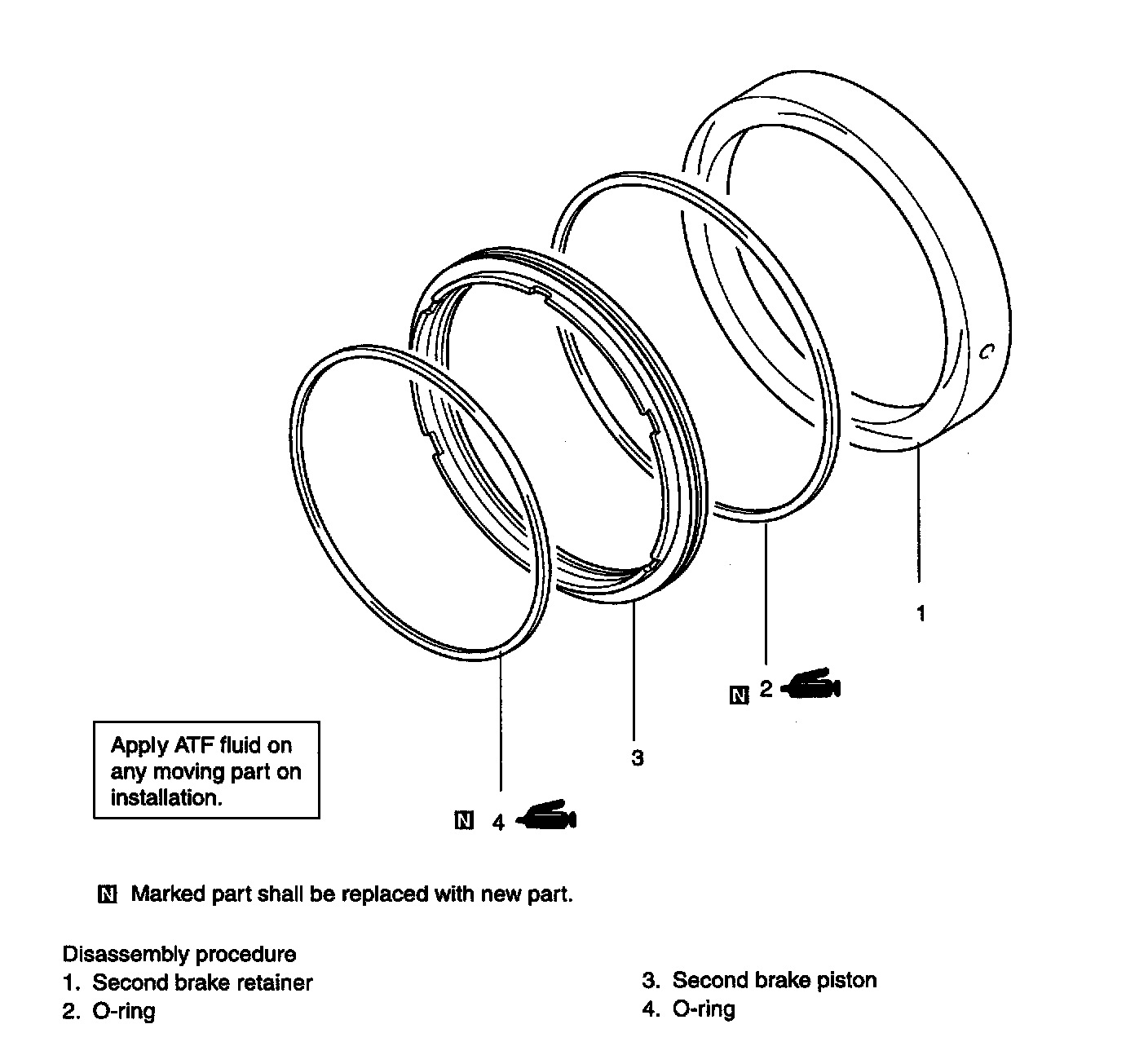 1

N 2

3

Apply ATF fluid on any moving part on installation.

N 4

N Marked part shall be replaced with new part.

Disassembly procedure
1. Second brake retainer
2. O-ring

3. Second brake piston
4. O-ring