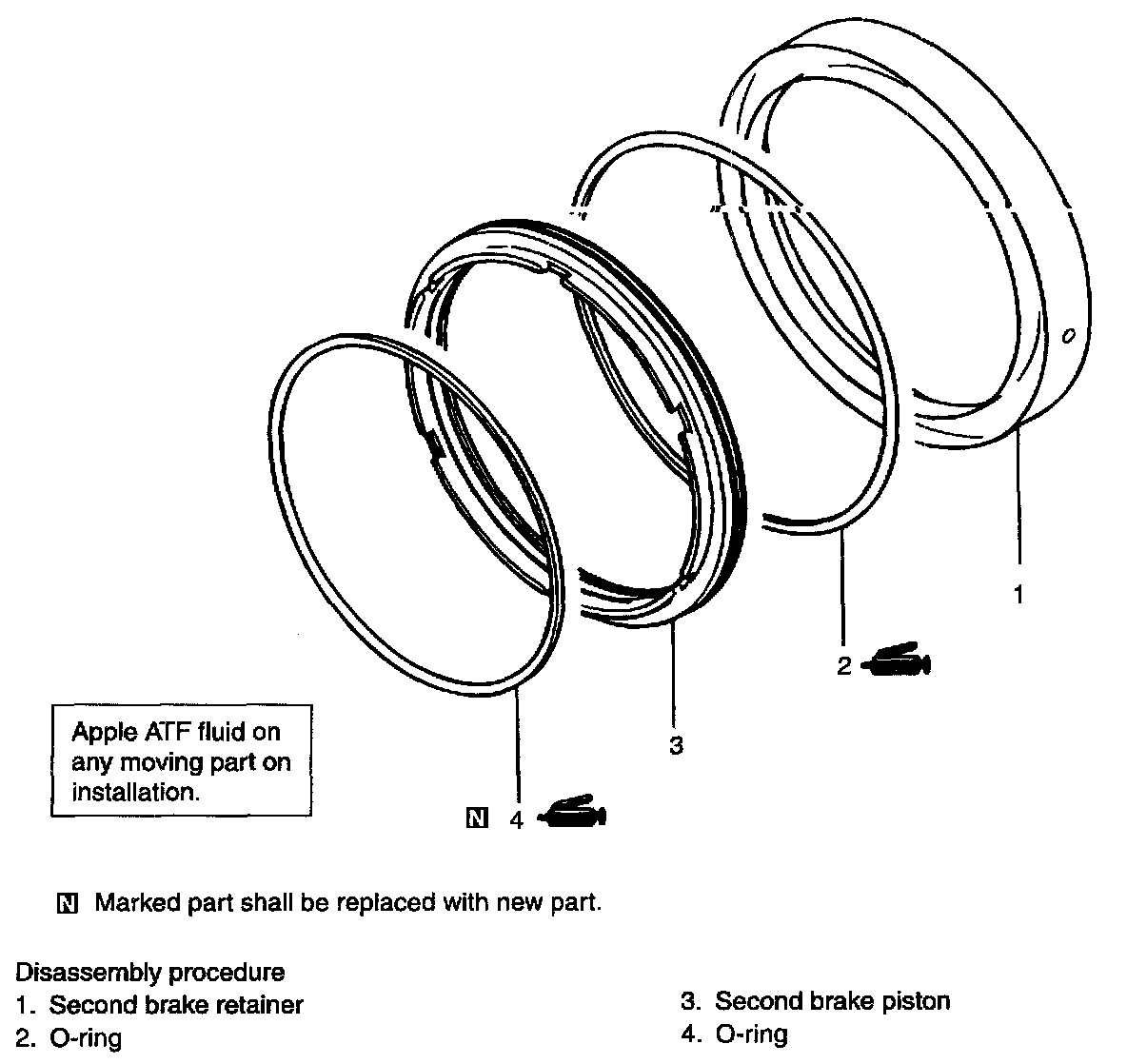 1

2

3

Apple ATF fluid on any moving part on installation.

N 4

N Marked part shall be replaced with new part.

Disassembly procedure
1. Second brake retainer
2. O-ring

3. Second brake piston
4. O-ring