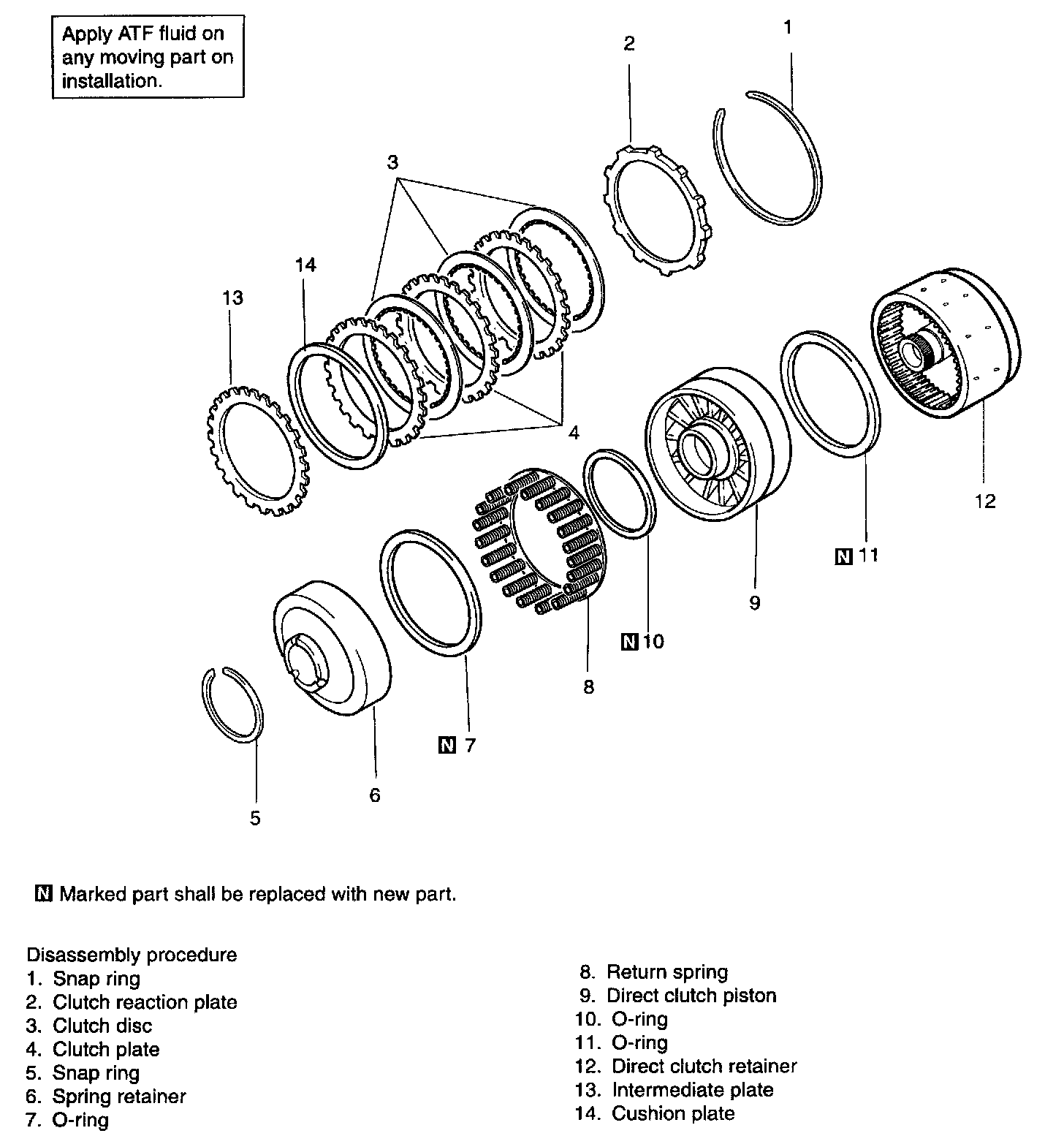 Apply ATF fluid on any moving part on installation.

1

2

3

14

13

4

12

N 11

9

N 10

8

N 7

6

5

N Marked part shall be replaced with new part.

Disassembly procedure
1. Snap ring
2. Clutch reaction plate
3. Clutch disc
4. Clutch plate
5. Snap ring
6. Spring retainer
7. O-ring

8. Return spring
9. Direct clutch piston
10. O-ring
11. O-ring
12. Direct clutch retainer
13. Intermediate plate
14. Cushion plate