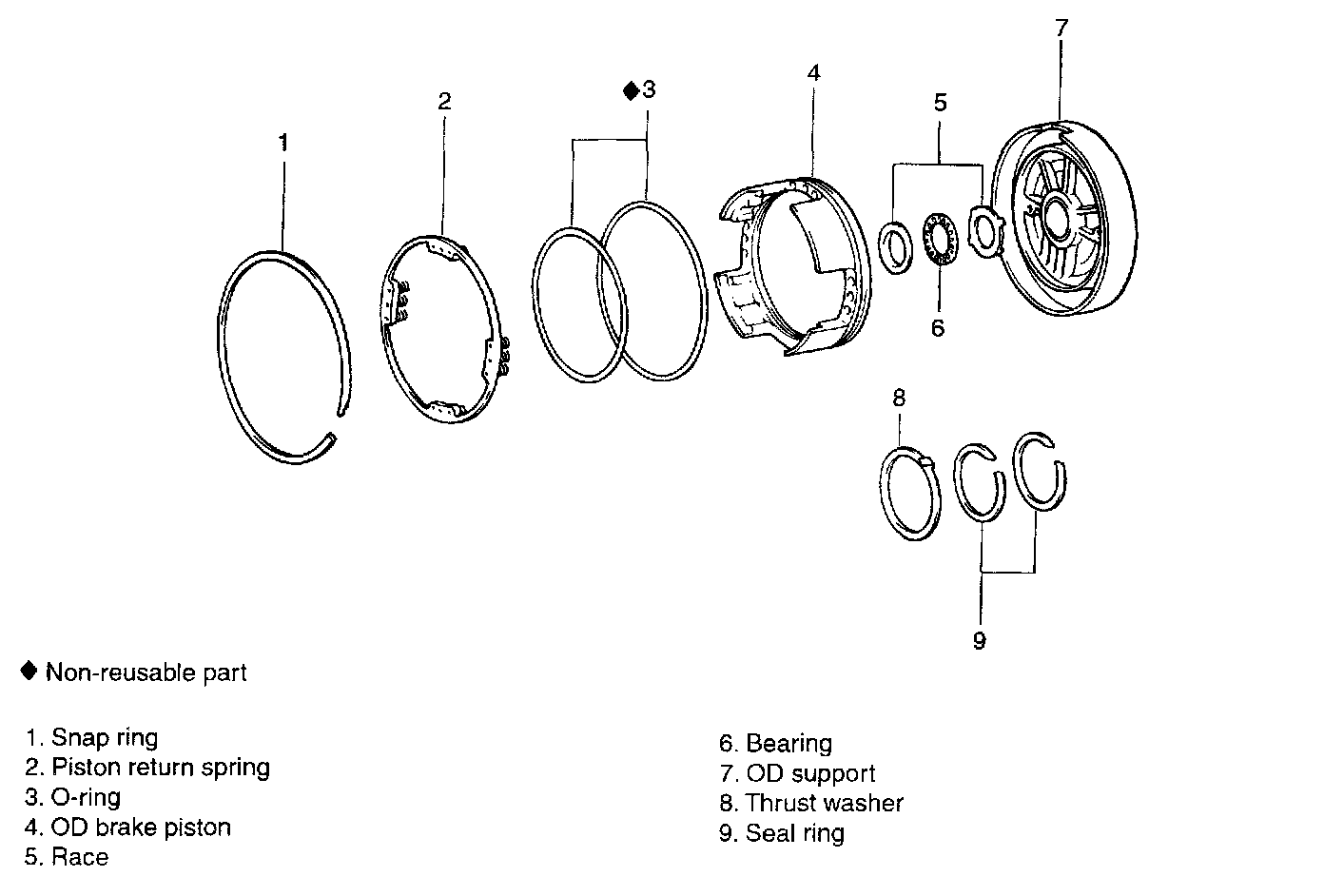 1

2

◆3

4

5

6

7

8

9

◆ Non-reusable part

1. Snap ring
2. Piston return spring
3. O-ring
4. OD brake piston
5. Race

6. Bearing
7. OD support
8. Thrust washer
9. Seal ring