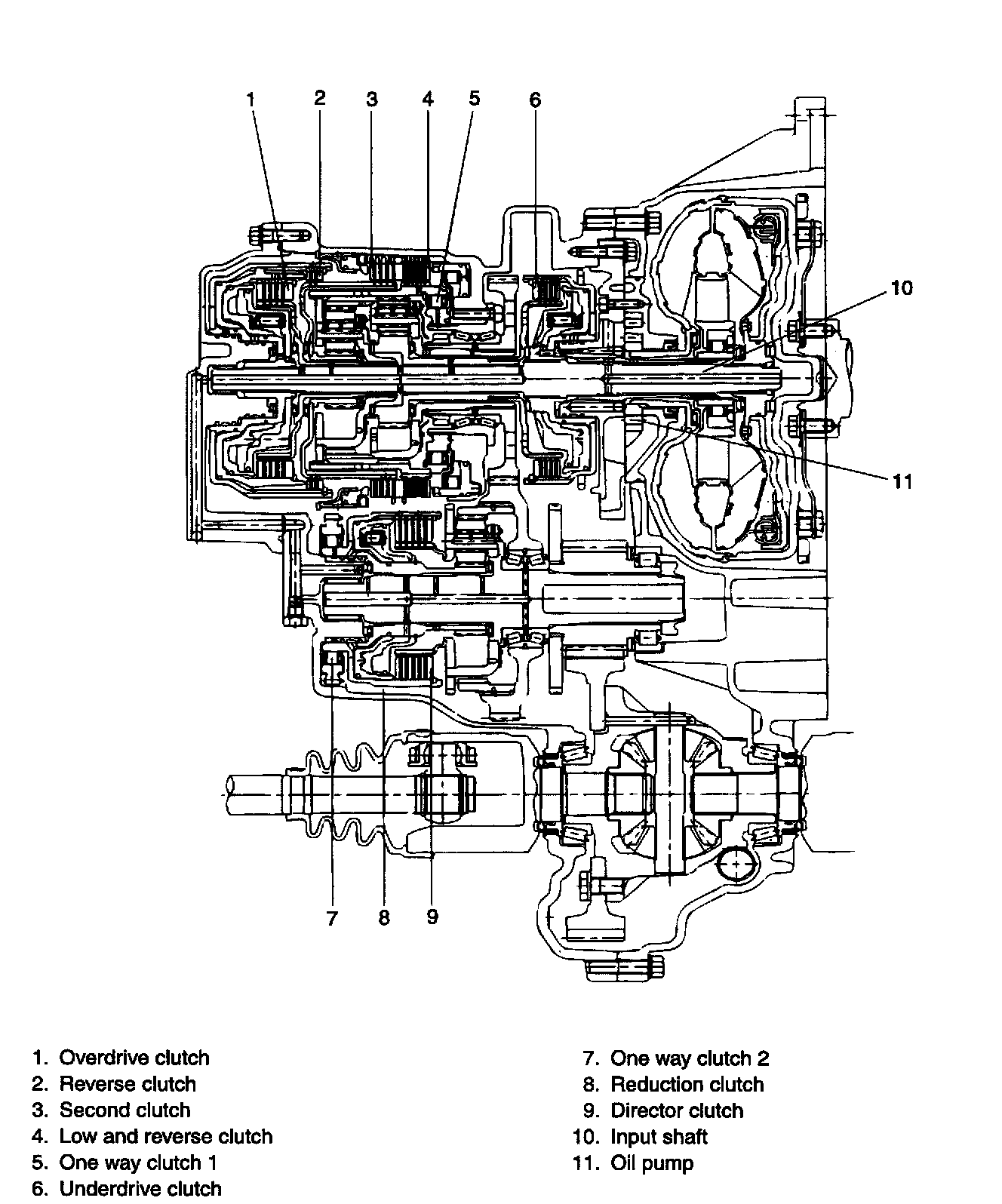 1
2
3
4
5
6
10
11
7
8
9

1. Overdrive clutch
2. Reverse clutch
3. Second clutch
4. Low and reverse clutch
5. One way clutch 1
6. Underdrive clutch

7. One way clutch 2
8. Reduction clutch
9. Director clutch
10. Input shaft
11. Oil pump