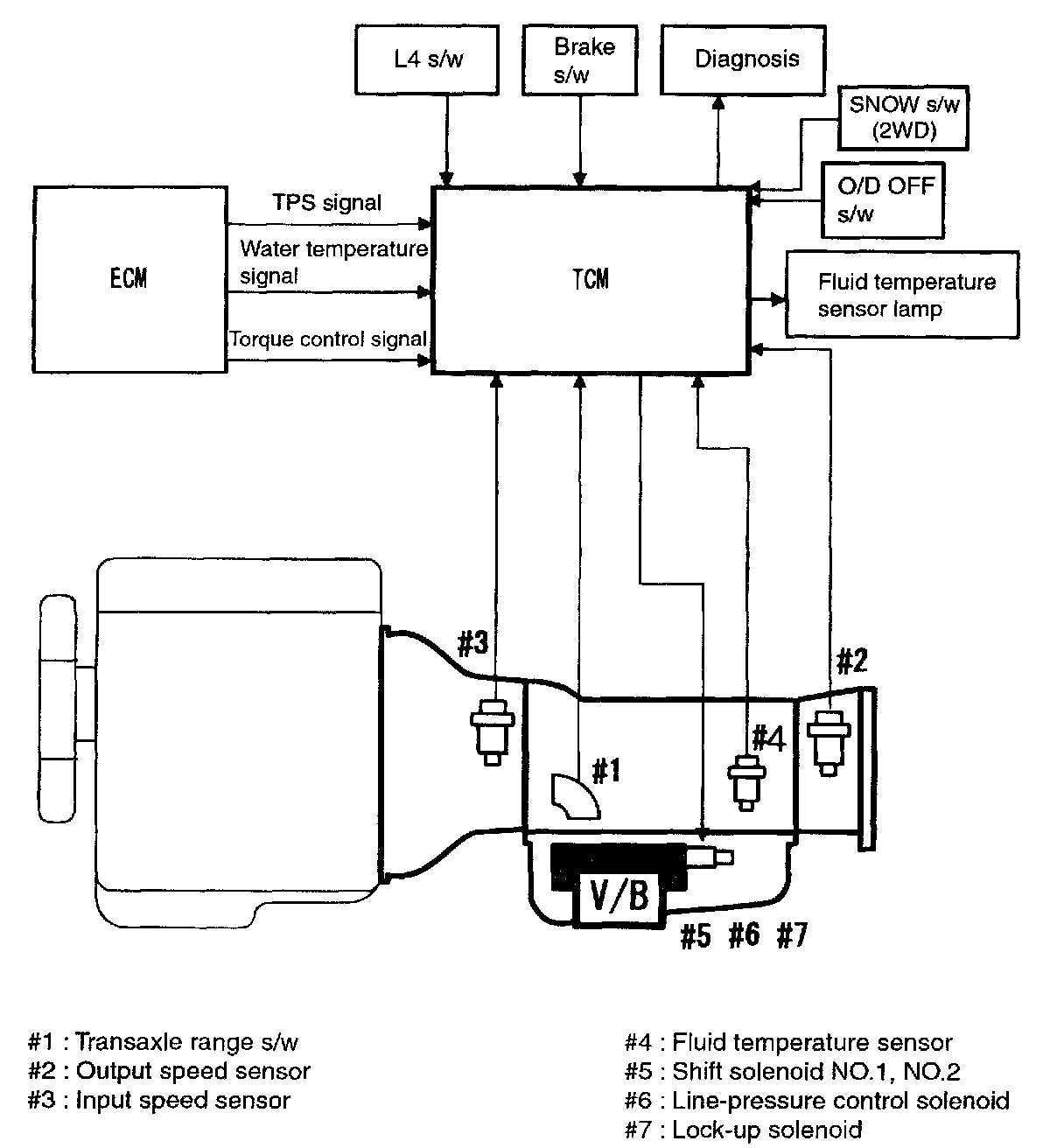 L4 s/w

Brake s/w

Diagnosis

SNOW s/w (2WD)

O/D OFF s/w

ECM

TPS signal

Water temperature signal

Torque control signal

TCM

Fluid temperature sensor lamp

#3

#2

#4

#1

V/B

#5 #6 #7

#1 : Transaxle range s/w
#2 : Output speed sensor
#3 : Input speed sensor

#4 : Fluid temperature sensor
#5 : Shift solenoid NO.1, NO.2
#6 : Line-pressure control solenoid
#7 : Lock-up solenoid