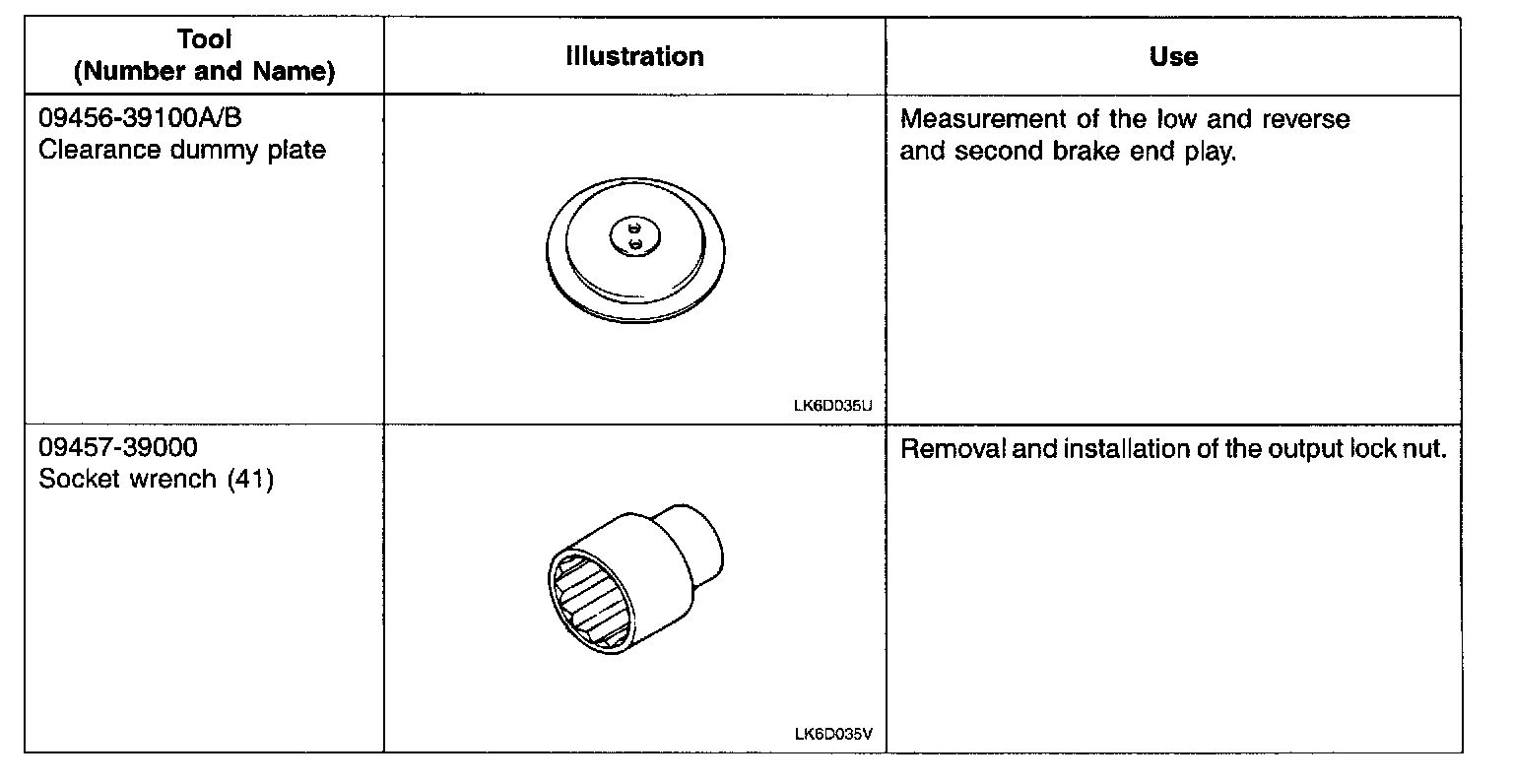 | Tool (Number and Name) | Illustration | Use |
|---|---|---|
| 09456-39100A/B Clearance dummy plate | LK6D035U | Measurement of the low and reverse and second brake end play. |
| 09457-39000 Socket wrench (41) | LK6D035V | Removal and installation of the output lock nut. |