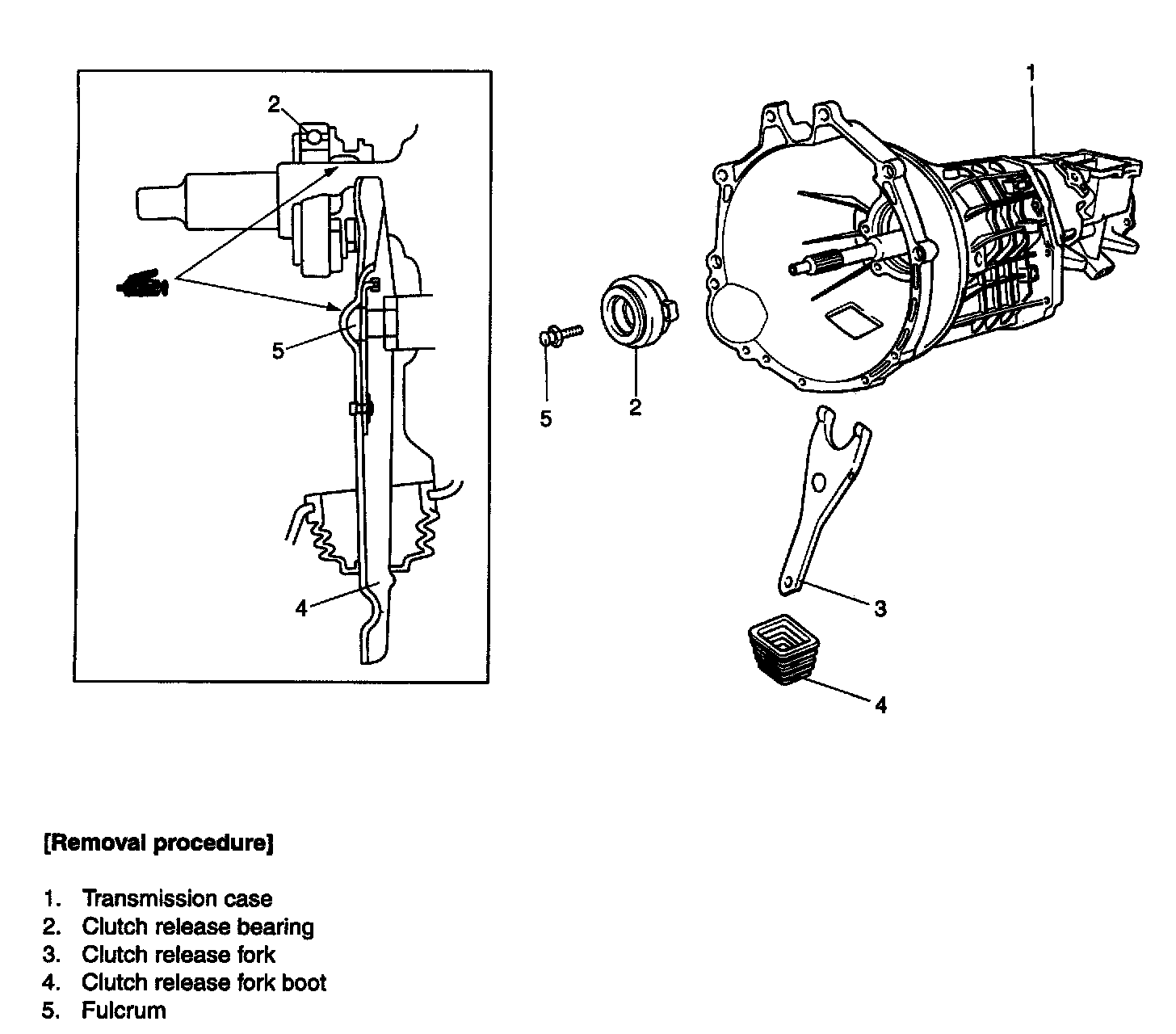 2
5
4
1
5
2
3
4

[Removal procedure]

1. Transmission case
2. Clutch release bearing
3. Clutch release fork
4. Clutch release fork boot
5. Fulcrum