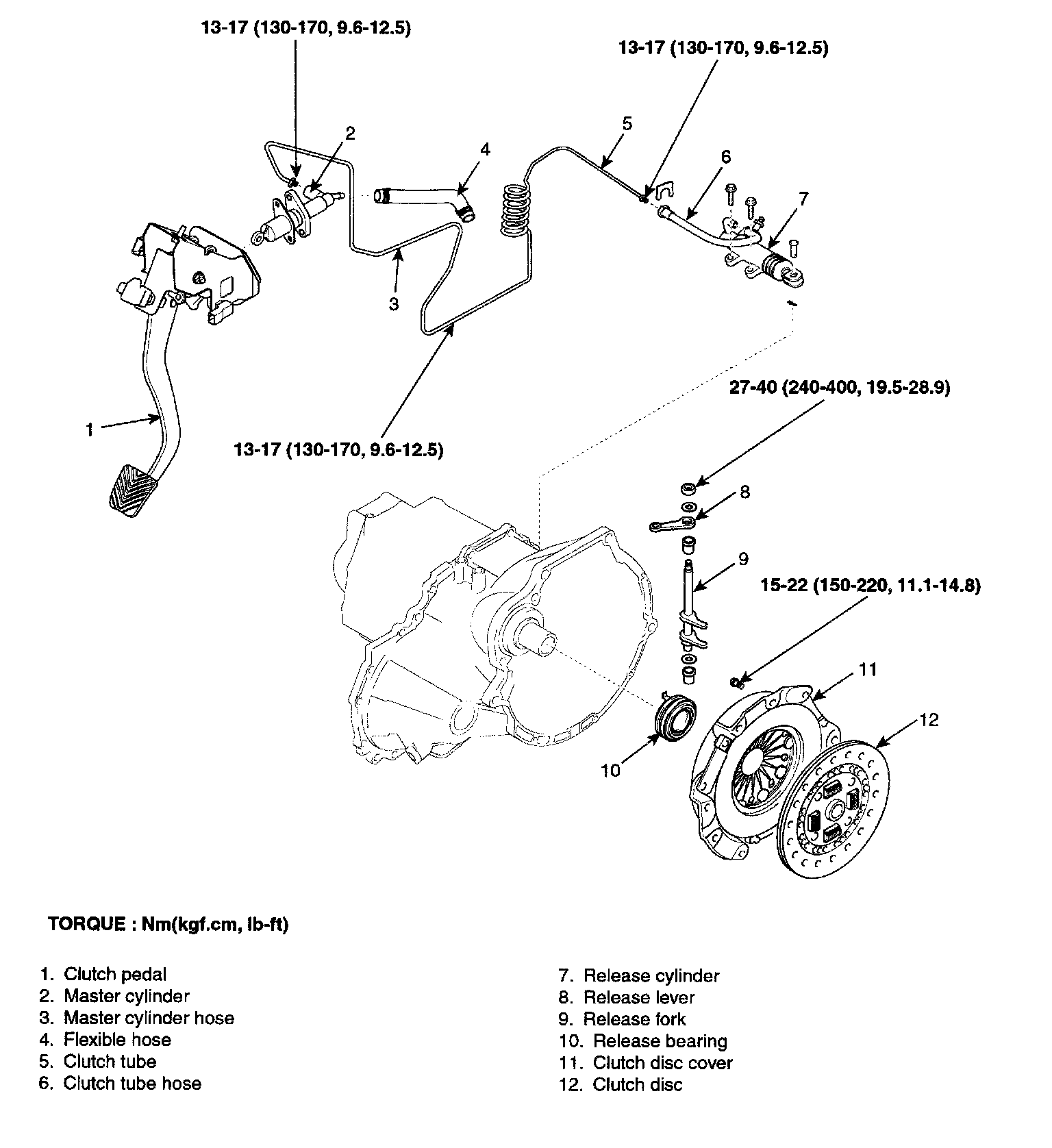 13-17 (130-170, 9.6-12.5)

13-17 (130-170, 9.6-12.5)

2

4

5

6

7

3

1

13-17 (130-170, 9.6-12.5)

27-40 (240-400, 19.5-28.9)

8

9

15-22 (150-220, 11.1-14.8)

11

12

10

TORQUE : Nm(kgf.cm, lb-ft)

1. Clutch pedal
2. Master cylinder
3. Master cylinder hose
4. Flexible hose
5. Clutch tube
6. Clutch tube hose

7. Release cylinder
8. Release lever
9. Release fork
10. Release bearing
11. Clutch disc cover
12. Clutch disc