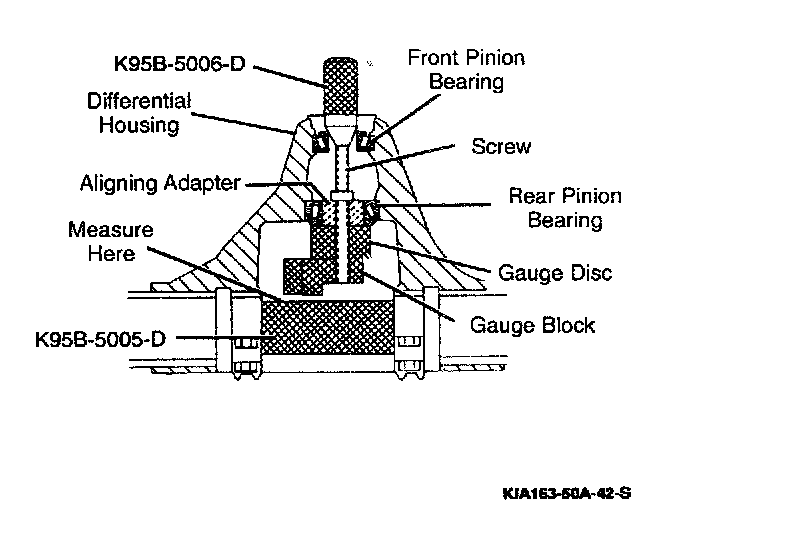 K95B-5006-D

Front Pinion Bearing

Differential Housing

Screw

Aligning Adapter

Rear Pinion Bearing

Measure Here

Gauge Disc

Gauge Block

K95B-5005-D

KIA163-50A-42-S