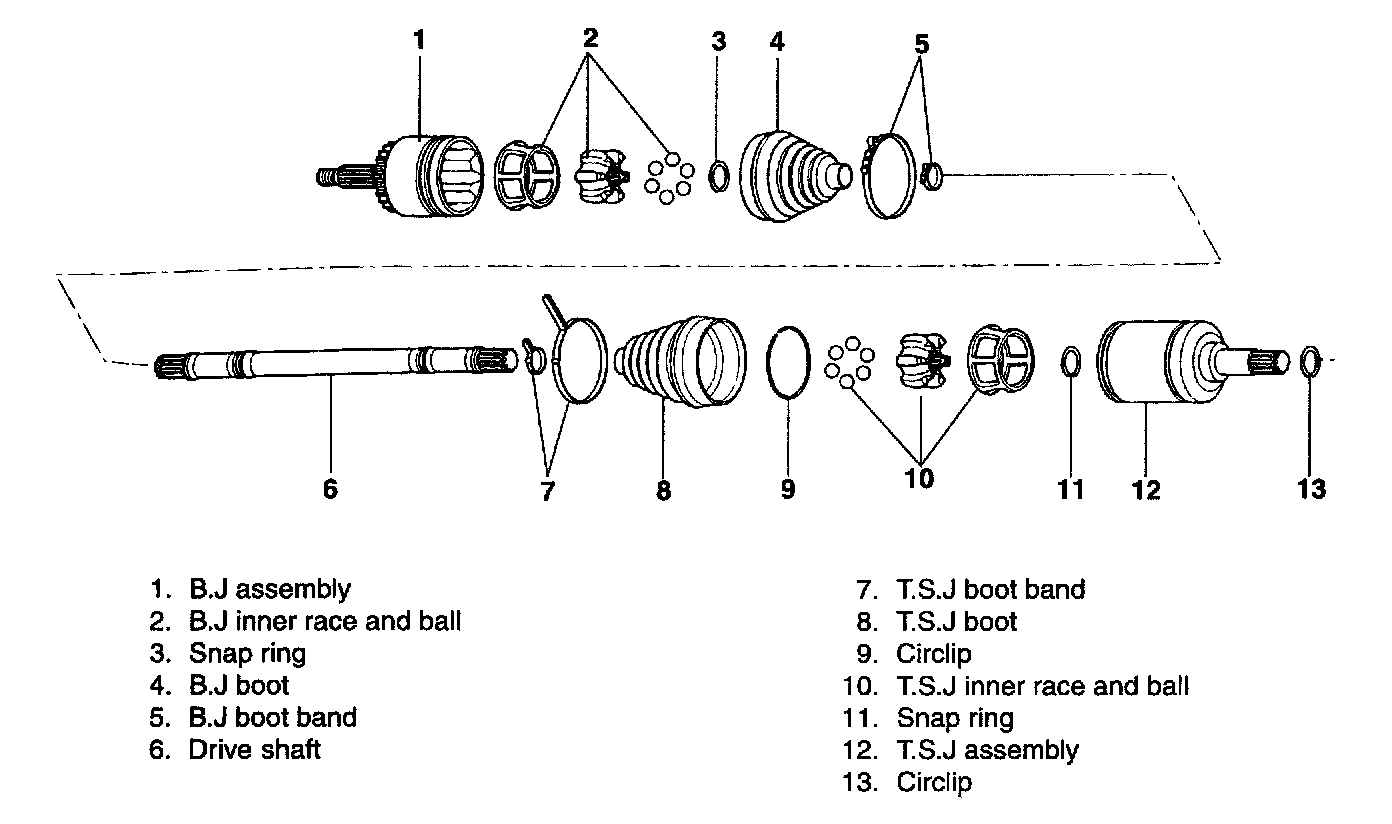 1 2 3 4 5

6 7 8 9 10 11 12 13

1. B.J assembly
2. B.J inner race and ball
3. Snap ring
4. B.J boot
5. B.J boot band
6. Drive shaft

7. T.S.J boot band
8. T.S.J boot
9. Circlip
10. T.S.J inner race and ball
11. Snap ring
12. T.S.J assembly
13. Circlip