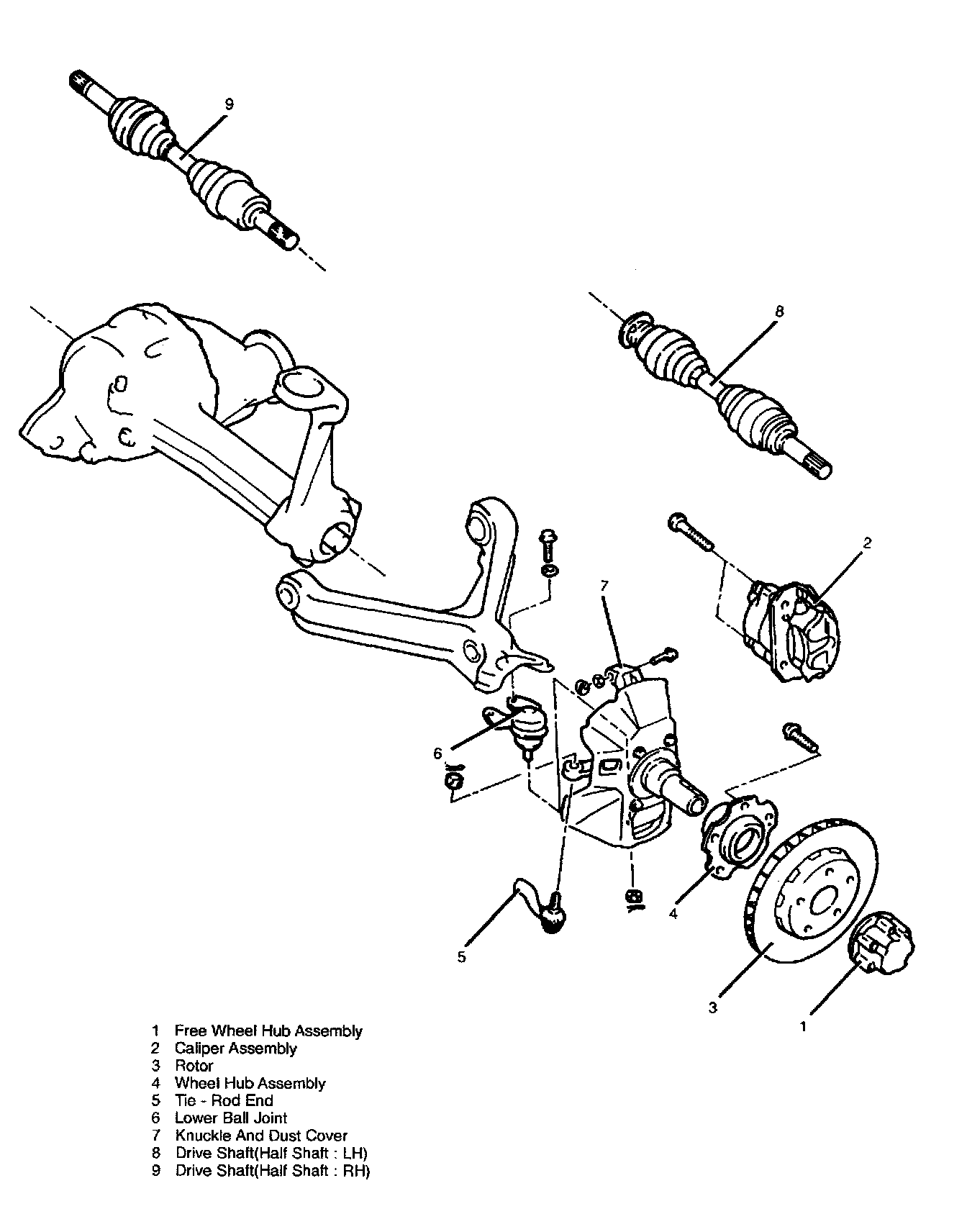 9

8

2

7

6

4

5

3

1

1 Free Wheel Hub Assembly
2 Caliper Assembly
3 Rotor
4 Wheel Hub Assembly
5 Tie - Rod End
6 Lower Ball Joint
7 Knuckle And Dust Cover
8 Drive Shaft(Half Shaft : LH)
9 Drive Shaft(Half Shaft : RH)