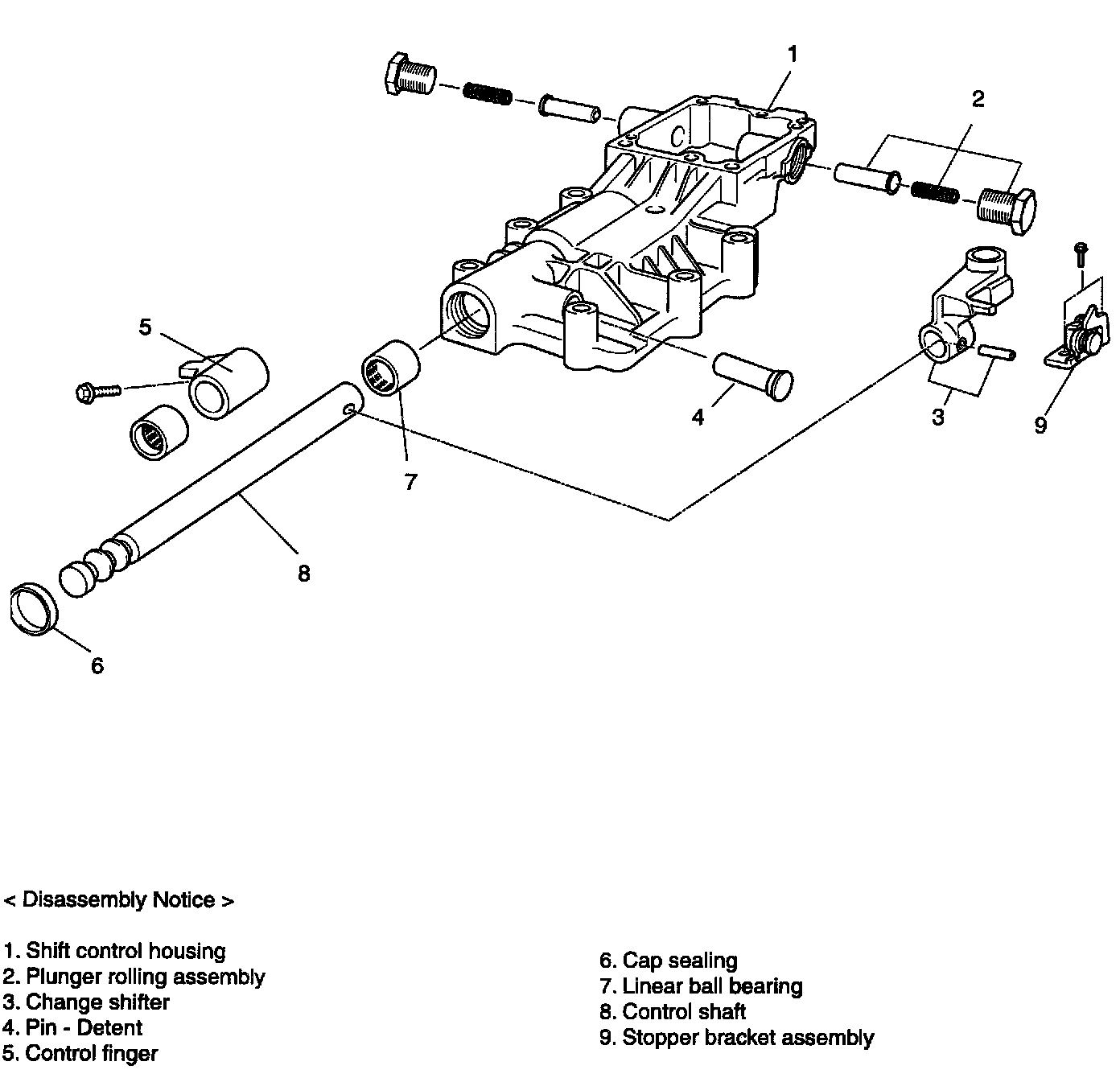 1
2
5
4
3
9
7
8
6

< Disassembly Notice >

1. Shift control housing
2. Plunger rolling assembly
3. Change shifter
4. Pin - Detent
5. Control finger

6. Cap sealing
7. Linear ball bearing
8. Control shaft
9. Stopper bracket assembly