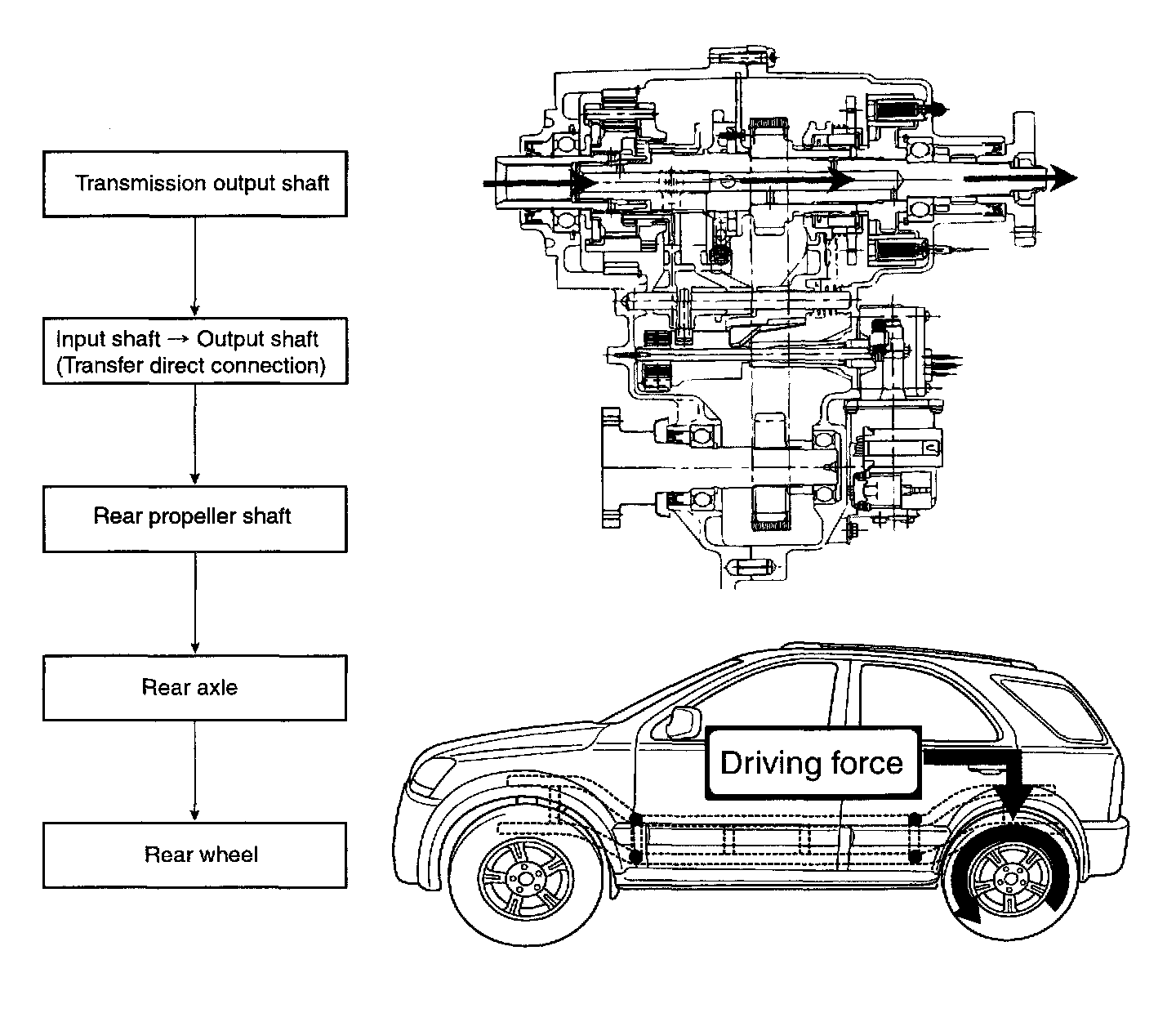 Transmission output shaft

Input shaft → Output shaft
(Transfer direct connection)

Rear propeller shaft

Rear axle

Rear wheel

Driving force