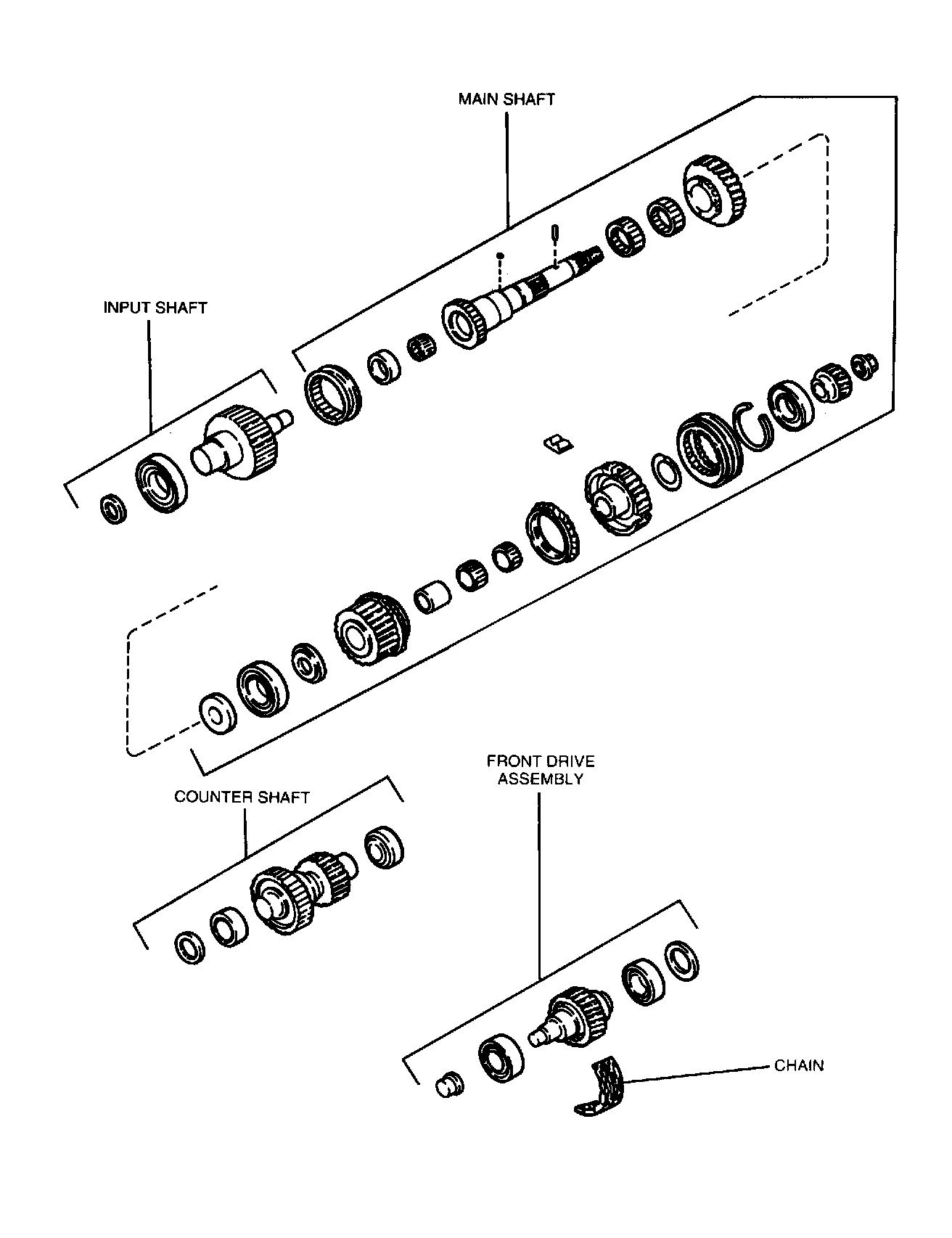 MAIN SHAFT

INPUT SHAFT

COUNTER SHAFT

FRONT DRIVE ASSEMBLY

CHAIN