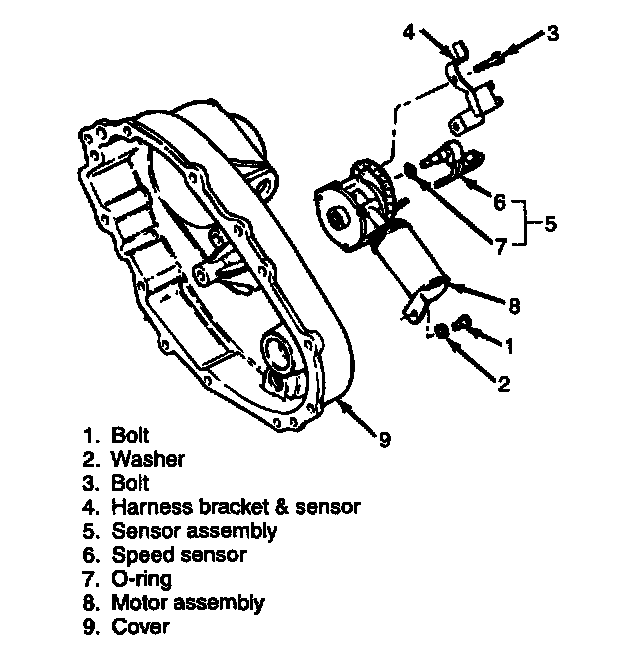 4
3
6
5
7
8
1
2
9

1. Bolt
2. Washer
3. Bolt
4. Harness bracket & sensor
5. Sensor assembly
6. Speed sensor
7. O-ring
8. Motor assembly
9. Cover