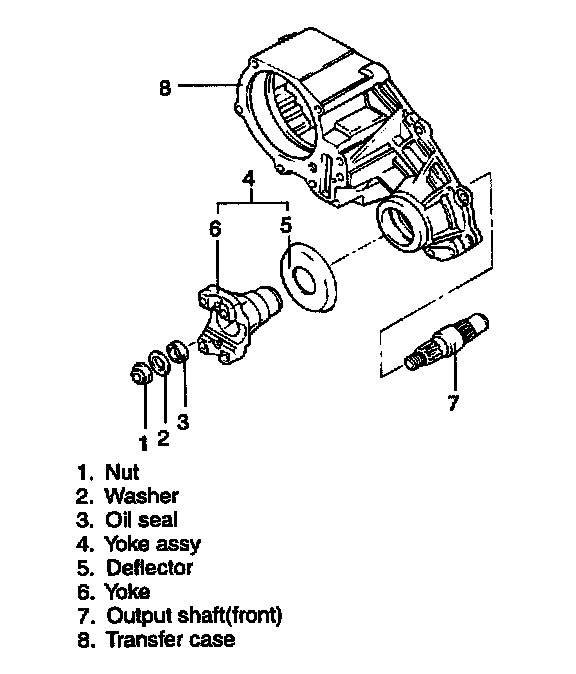 8

4

6

5

7

1

2

3

1. Nut
2. Washer
3. Oil seal
4. Yoke assy
5. Deflector
6. Yoke
7. Output shaft(front)
8. Transfer case