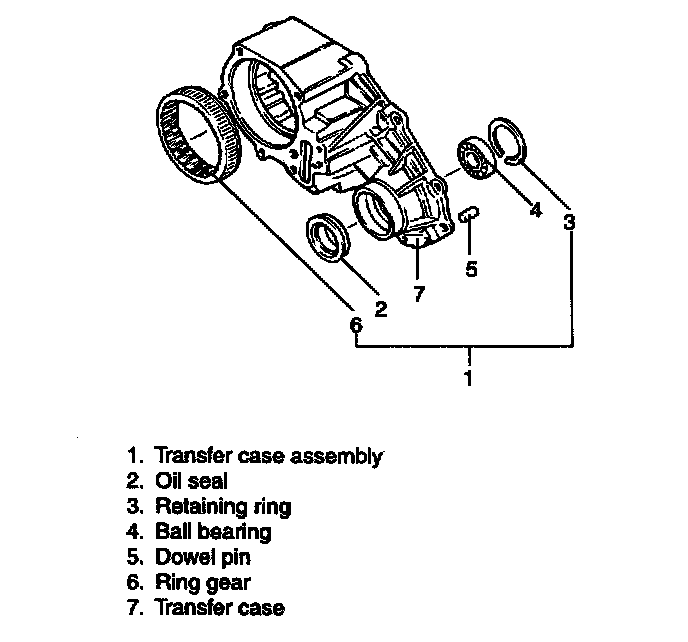 4
3
5
7
2
6
1

1. Transfer case assembly
2. Oil seal
3. Retaining ring
4. Ball bearing
5. Dowel pin
6. Ring gear
7. Transfer case