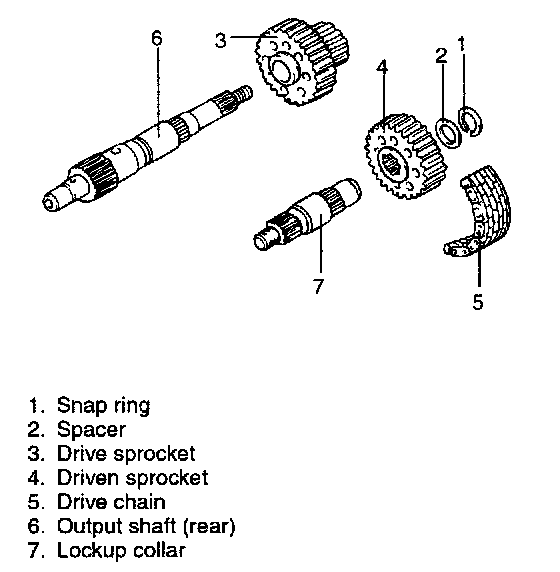 6
3
2
1
4
7
5

1. Snap ring
2. Spacer
3. Drive sprocket
4. Driven sprocket
5. Drive chain
6. Output shaft (rear)
7. Lockup collar