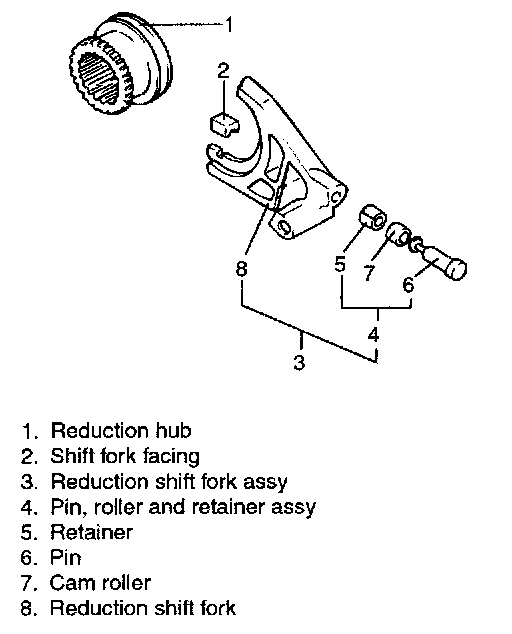 1
2
8
5
7
6
4
3

1. Reduction hub
2. Shift fork facing
3. Reduction shift fork assy
4. Pin, roller and retainer assy
5. Retainer
6. Pin
7. Cam roller
8. Reduction shift fork