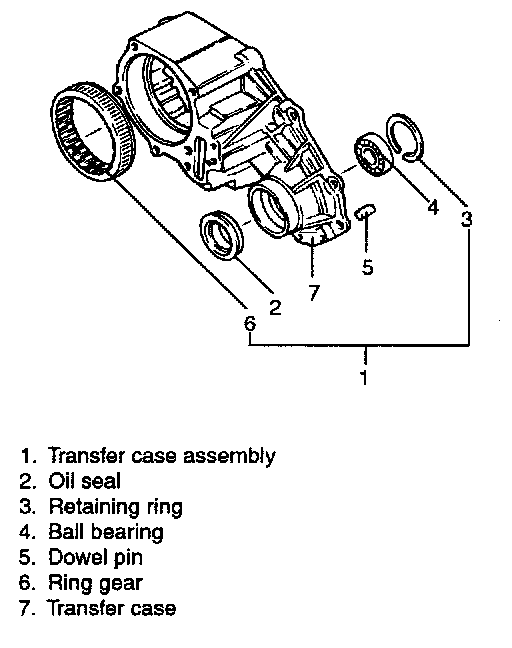 4
3
5
7
2
6
1

1. Transfer case assembly
2. Oil seal
3. Retaining ring
4. Ball bearing
5. Dowel pin
6. Ring gear
7. Transfer case