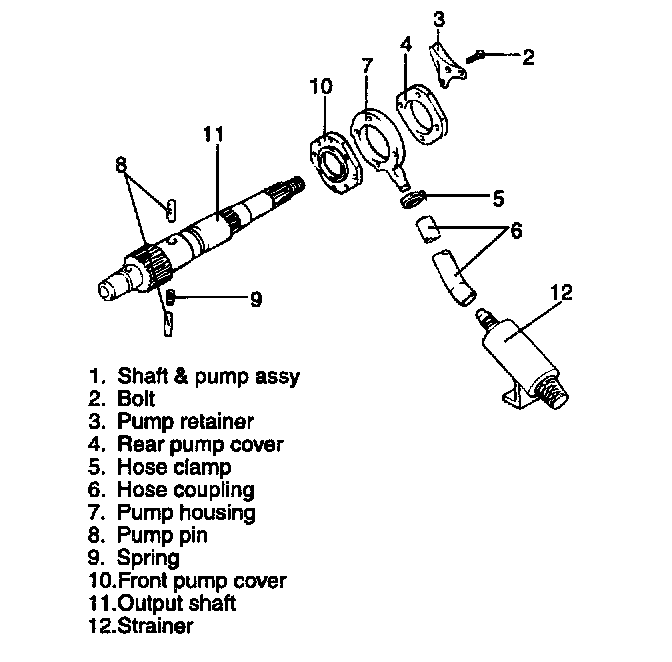 3
2
4
7
10
11
8
5
6
9
12

1. Shaft & pump assy
2. Bolt
3. Pump retainer
4. Rear pump cover
5. Hose clamp
6. Hose coupling
7. Pump housing
8. Pump pin
9. Spring
10.Front pump cover
11.Output shaft
12.Strainer