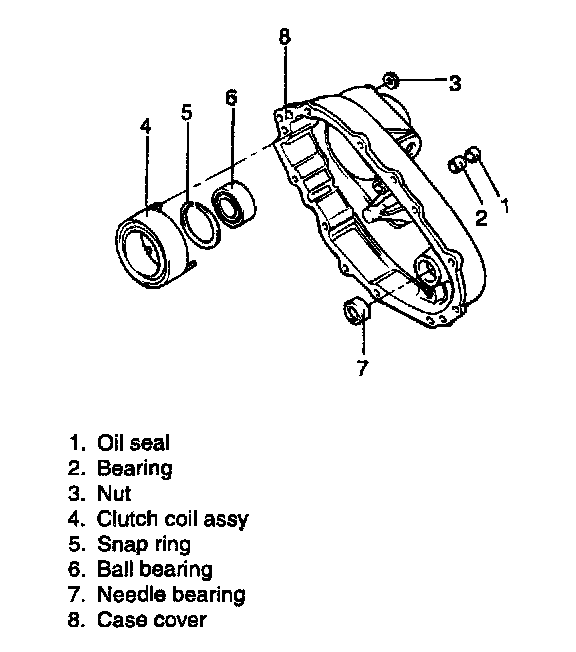 8
3
6
5
4
2
1
7

1. Oil seal
2. Bearing
3. Nut
4. Clutch coil assy
5. Snap ring
6. Ball bearing
7. Needle bearing
8. Case cover