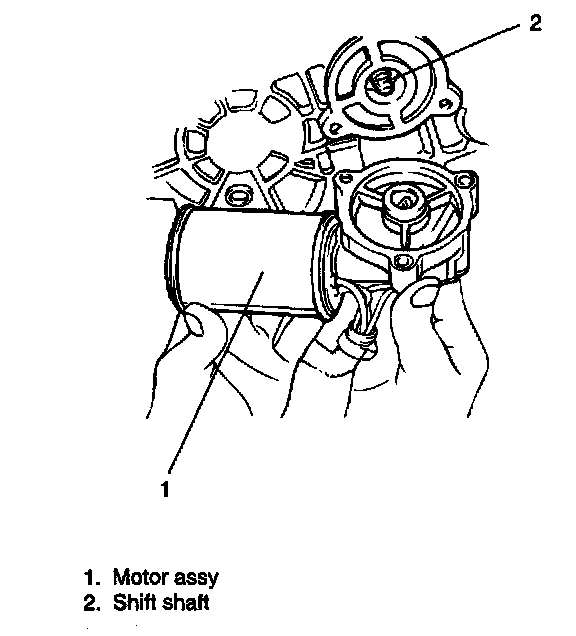 2

1

1. Motor assy
2. Shift shaft