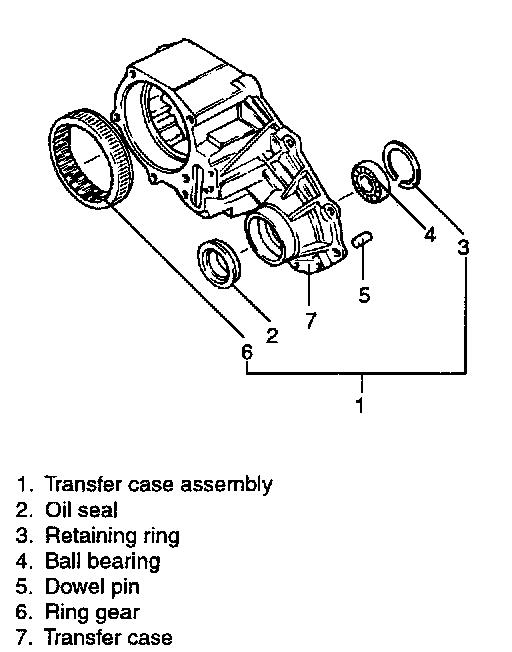 4
3
5
7
2
6
1

1. Transfer case assembly
2. Oil seal
3. Retaining ring
4. Ball bearing
5. Dowel pin
6. Ring gear
7. Transfer case