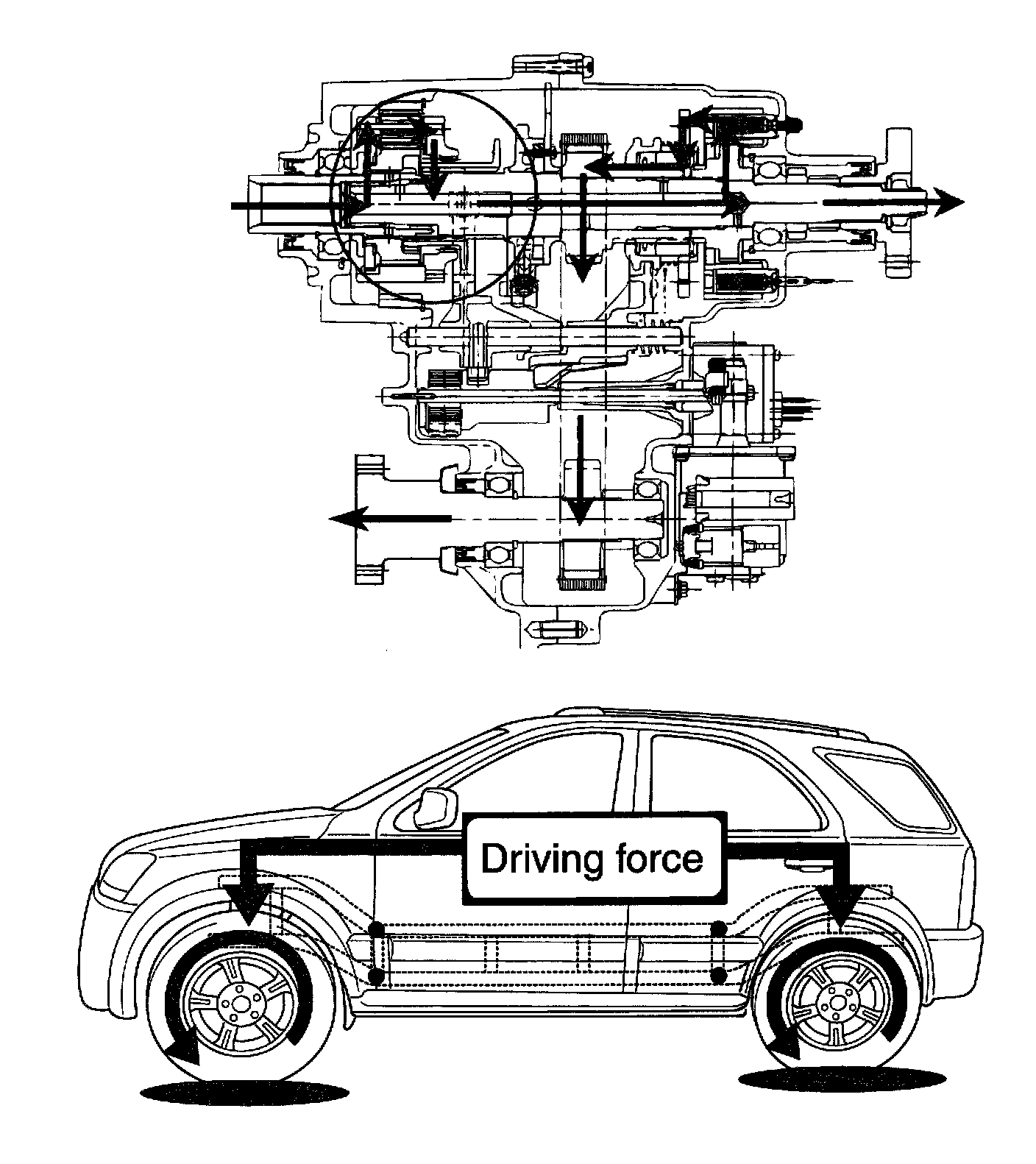 Driving force