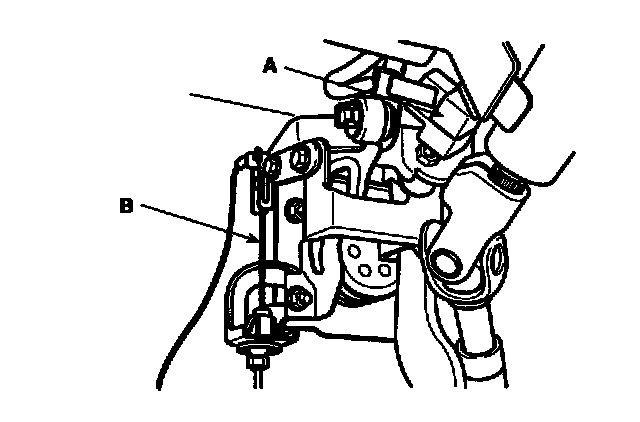 A
B