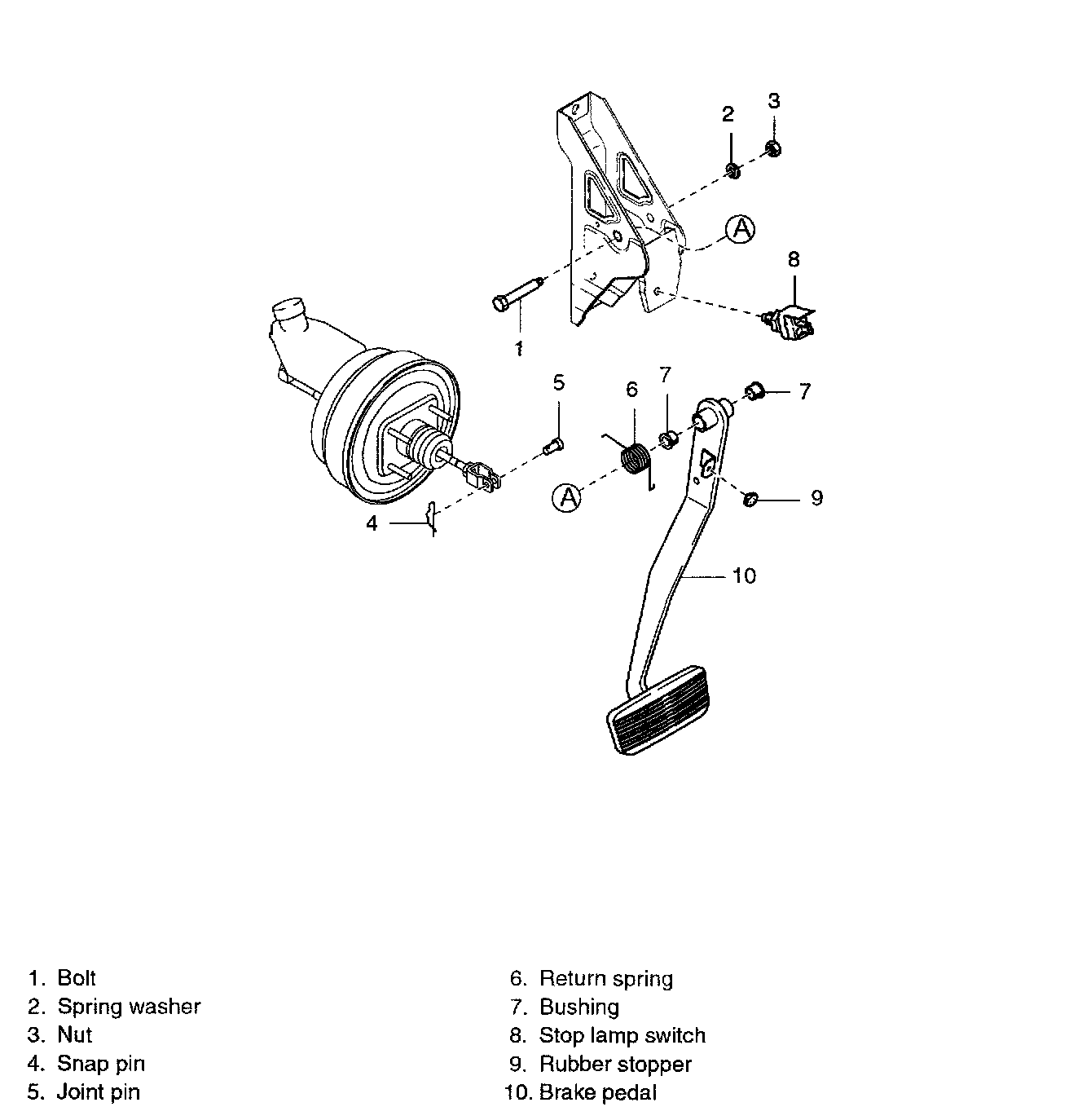 2
3
A
8
1
5
6
7
7
A
9
4
10

1. Bolt
2. Spring washer
3. Nut
4. Snap pin
5. Joint pin

6. Return spring
7. Bushing
8. Stop lamp switch
9. Rubber stopper
10. Brake pedal