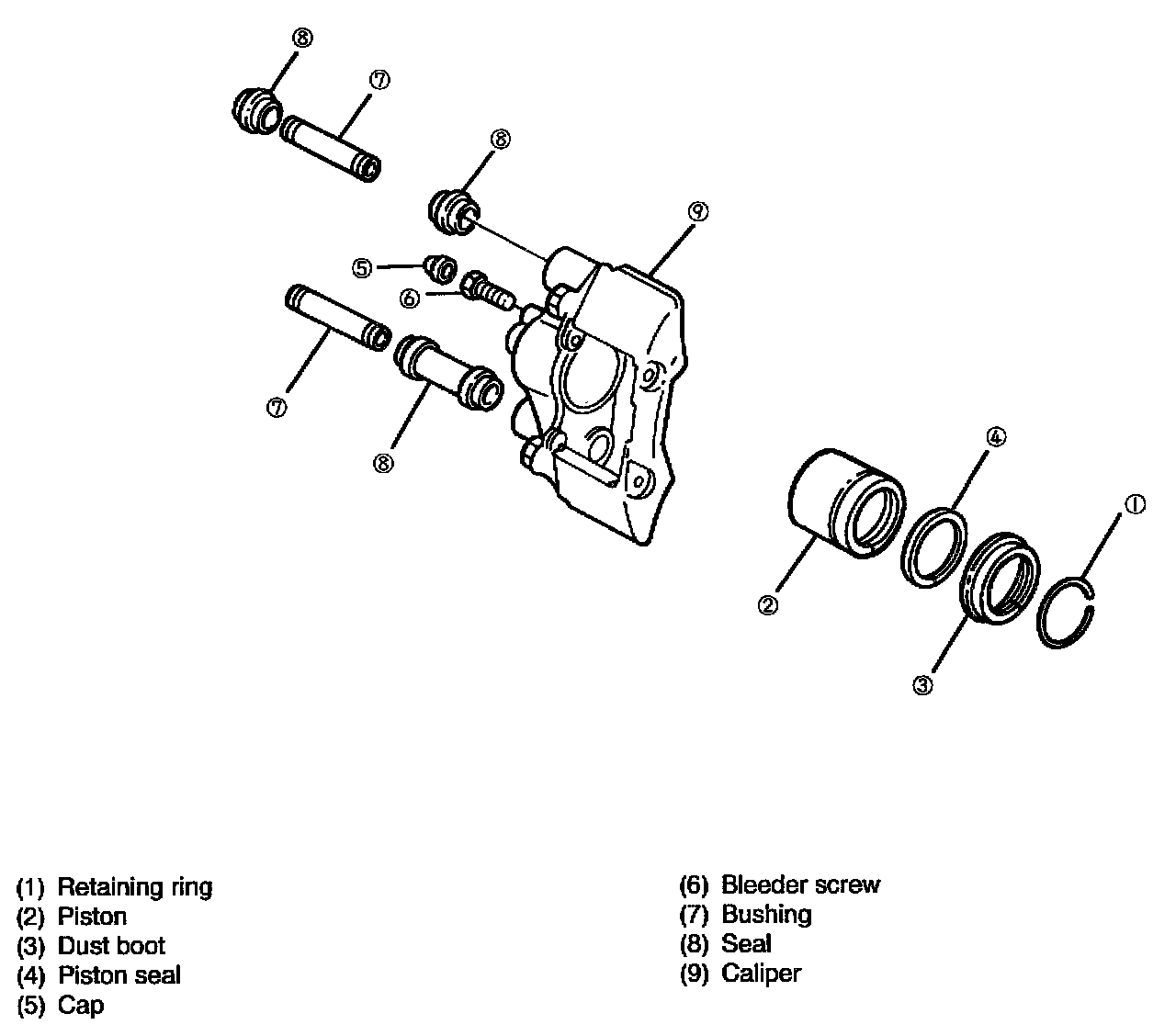 ⑧
⑦
⑧
⑨
⑤
⑥
⑦
⑧
④
①
②
③

(1) Retaining ring
(2) Piston
(3) Dust boot
(4) Piston seal
(5) Cap

(6) Bleeder screw
(7) Bushing
(8) Seal
(9) Caliper