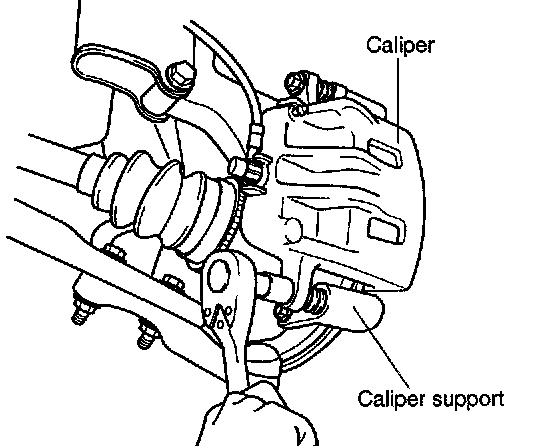 Caliper

Caliper support