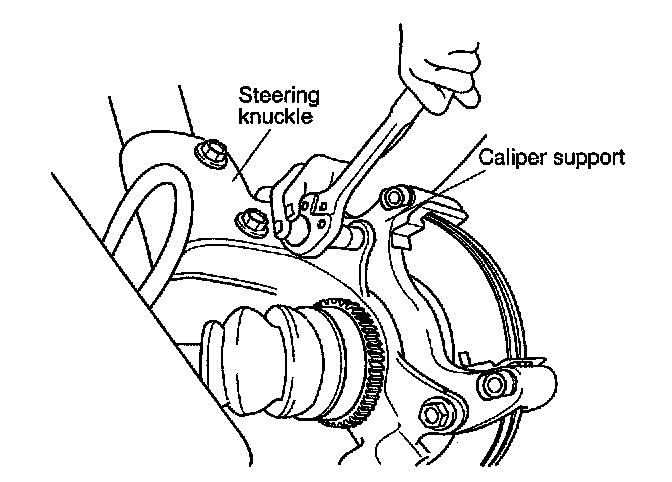 Steering knuckle

Caliper support