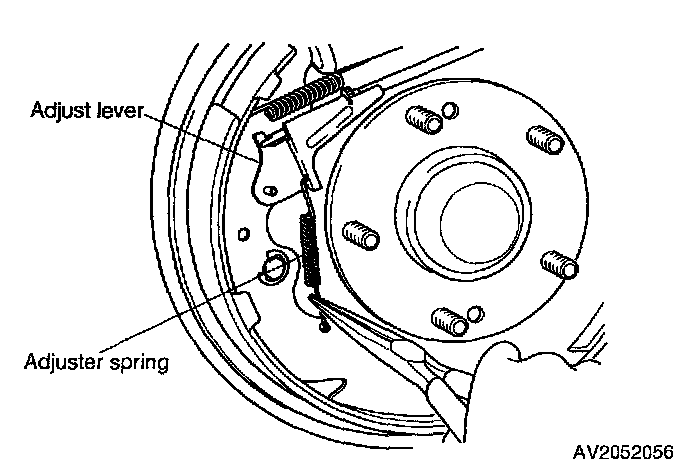 Adjust lever

Adjuster spring

AV2052056