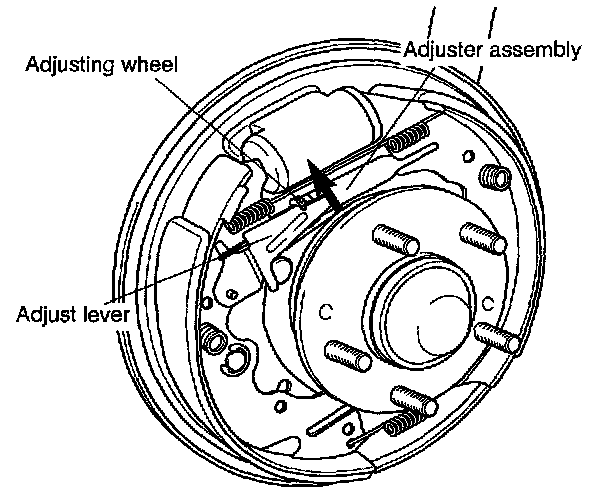 Adjusting wheel
Adjuster assembly
Adjust lever