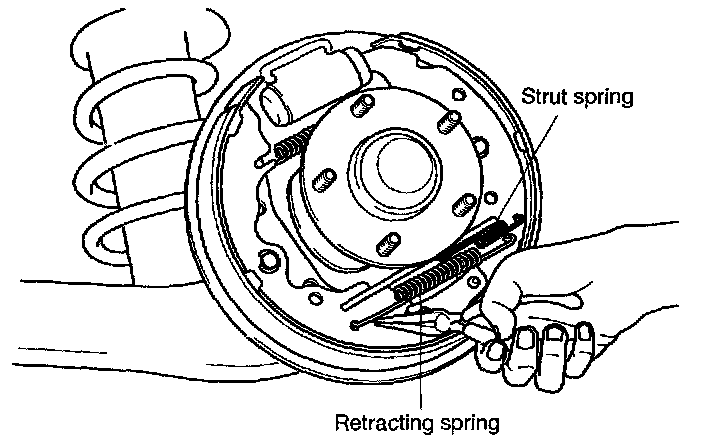 Strut spring

Retracting spring