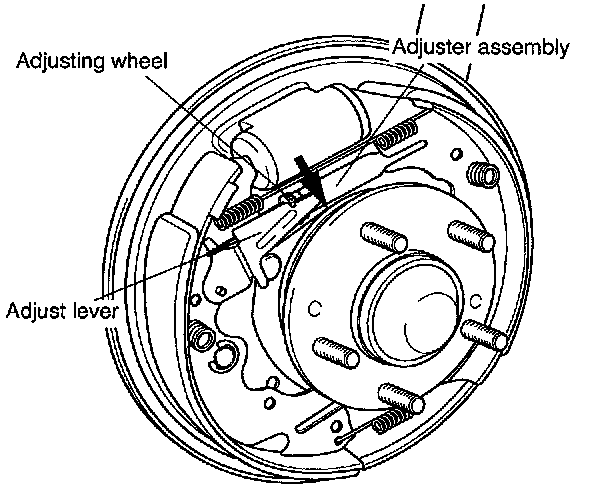 Adjusting wheel
Adjuster assembly
Adjust lever