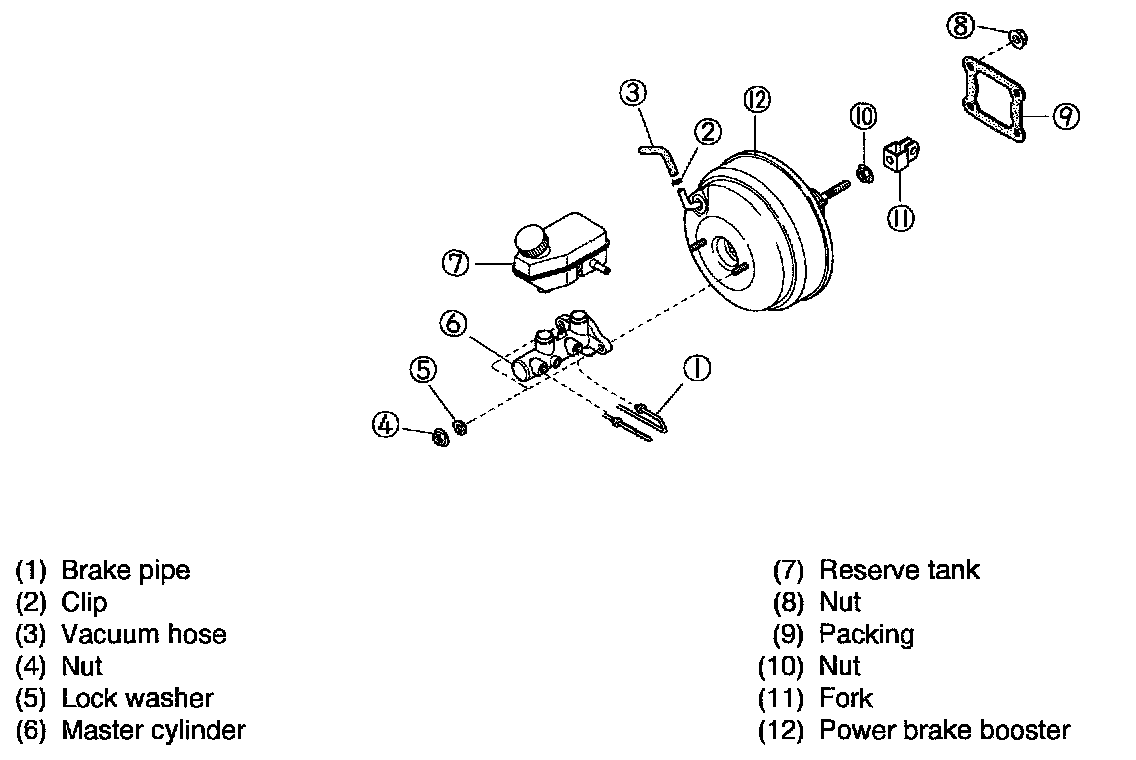 8
3
12
2
10
9
11
7
6
5
1
4

(1) Brake pipe
(2) Clip
(3) Vacuum hose
(4) Nut
(5) Lock washer
(6) Master cylinder

(7) Reserve tank
(8) Nut
(9) Packing
(10) Nut
(11) Fork
(12) Power brake booster