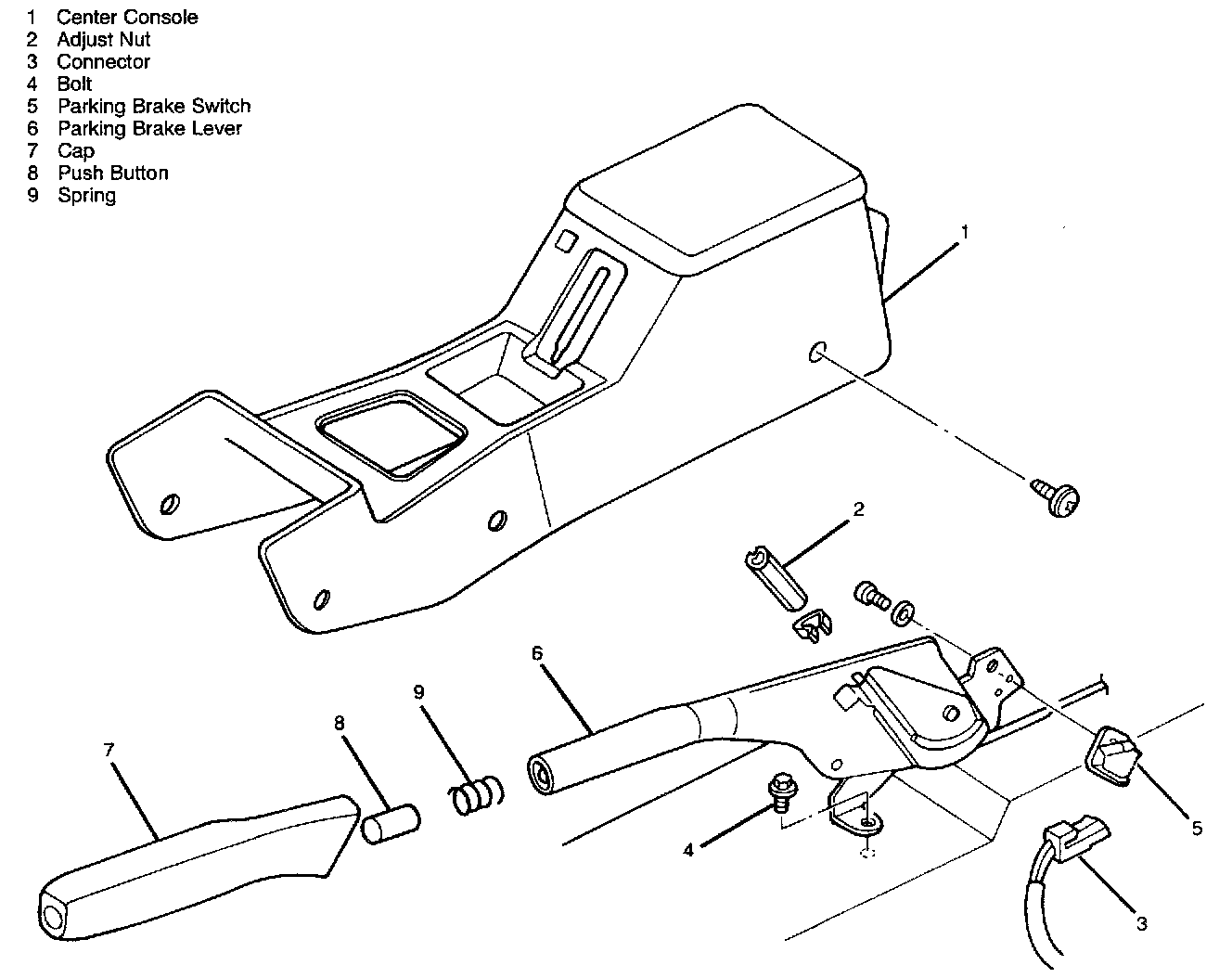 1 Center Console
2 Adjust Nut
3 Connector
4 Bolt
5 Parking Brake Switch
6 Parking Brake Lever
7 Cap
8 Push Button
9 Spring

1

2

6

9

8

7

4

5

3