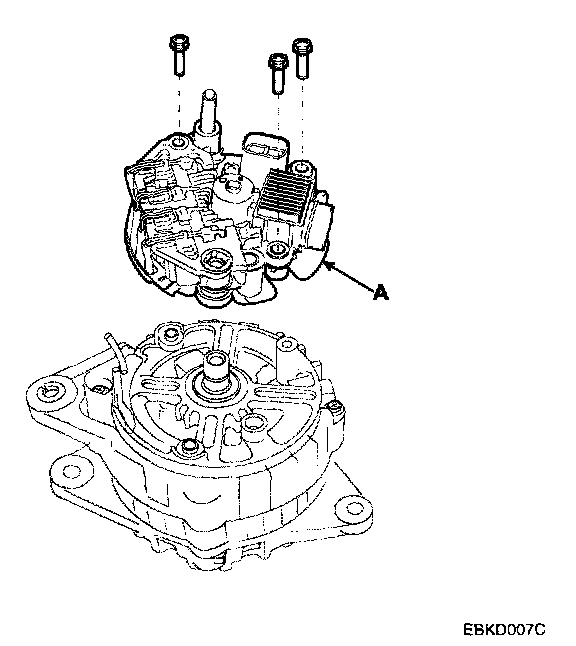 A

EBKD007C