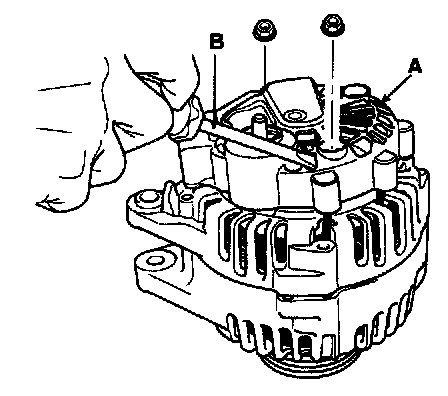 B
A