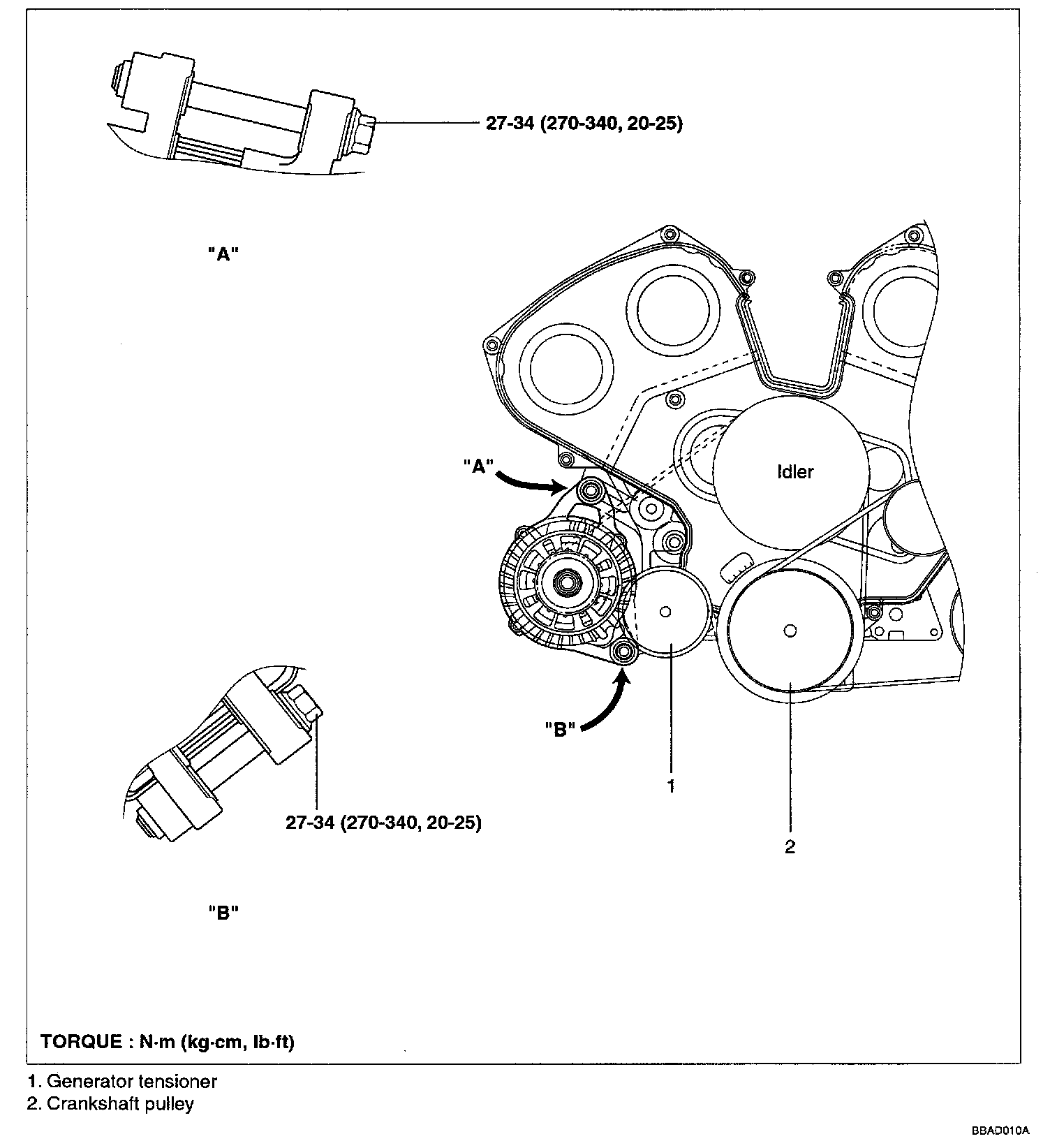 27-34 (270-340, 20-25)

"A"

"A"

Idler

"B"

1

2

27-34 (270-340, 20-25)

"B"

TORQUE : N·m (kg·cm, lb·ft)

1. Generator tensioner
2. Crankshaft pulley

BBAD010A