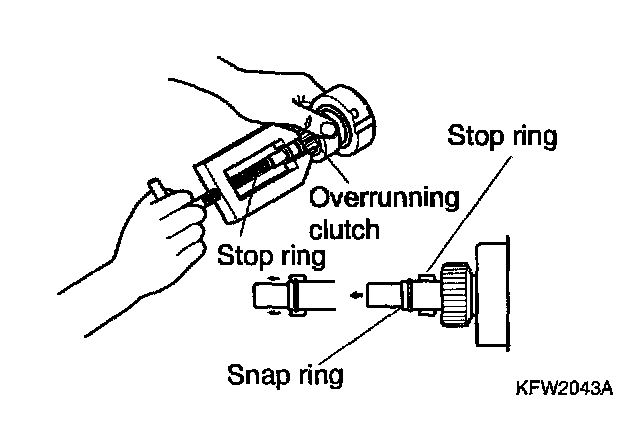 Stop ring

Overrunning clutch

Stop ring

Snap ring

KFW2043A