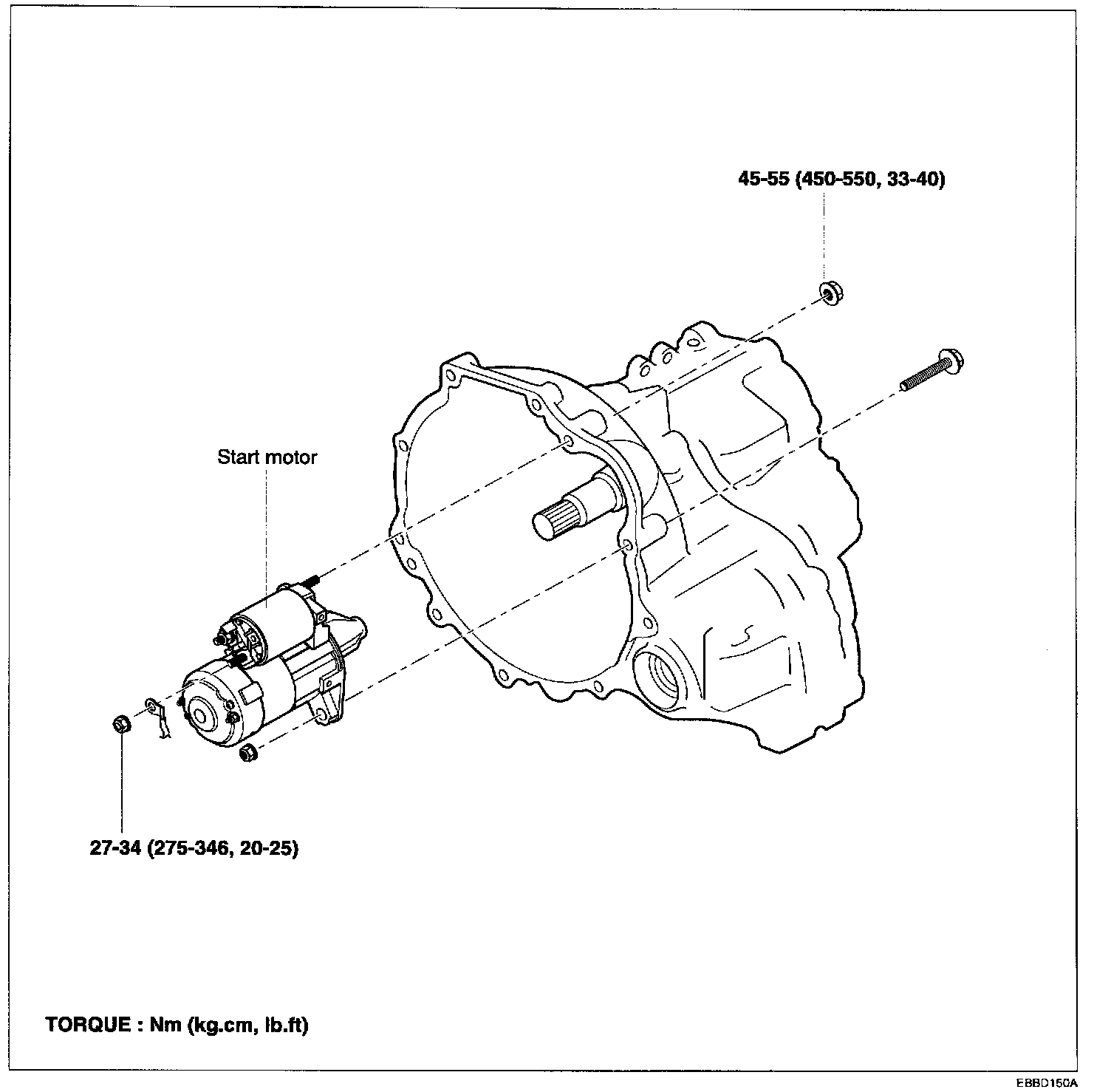 45-55 (450-550, 33-40)

Start motor

27-34 (275-346, 20-25)

TORQUE : Nm (kg.cm, lb.ft)

EBBD150A